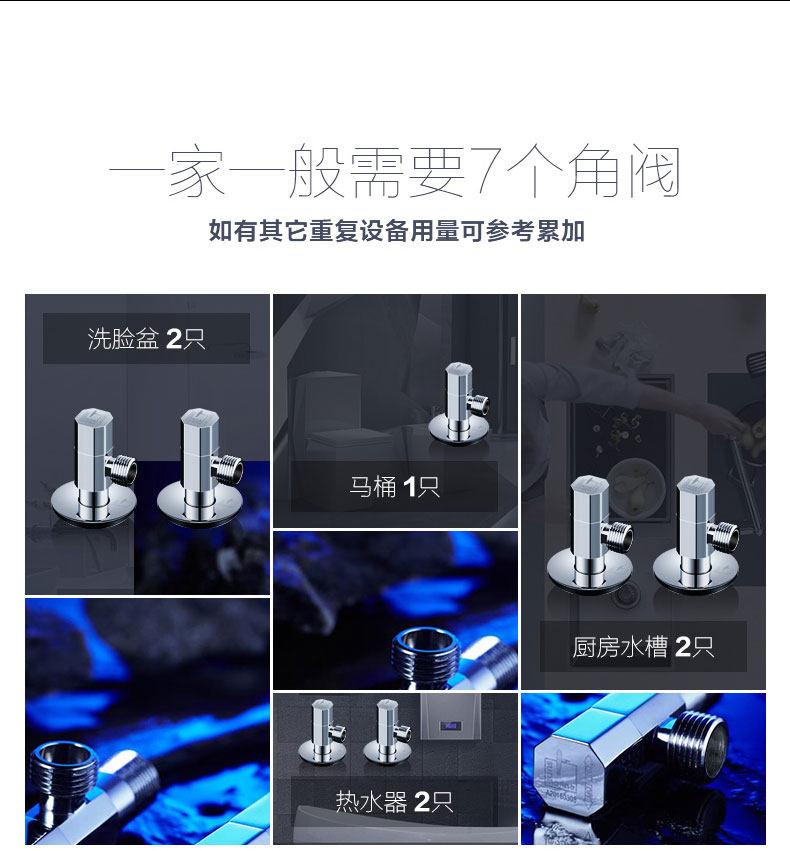 一家一般需要7个角阀

如有其它重复设备用量可参考累加

洗脸盆 2只

马桶 1只

厨房水槽 2只

热水器 2只