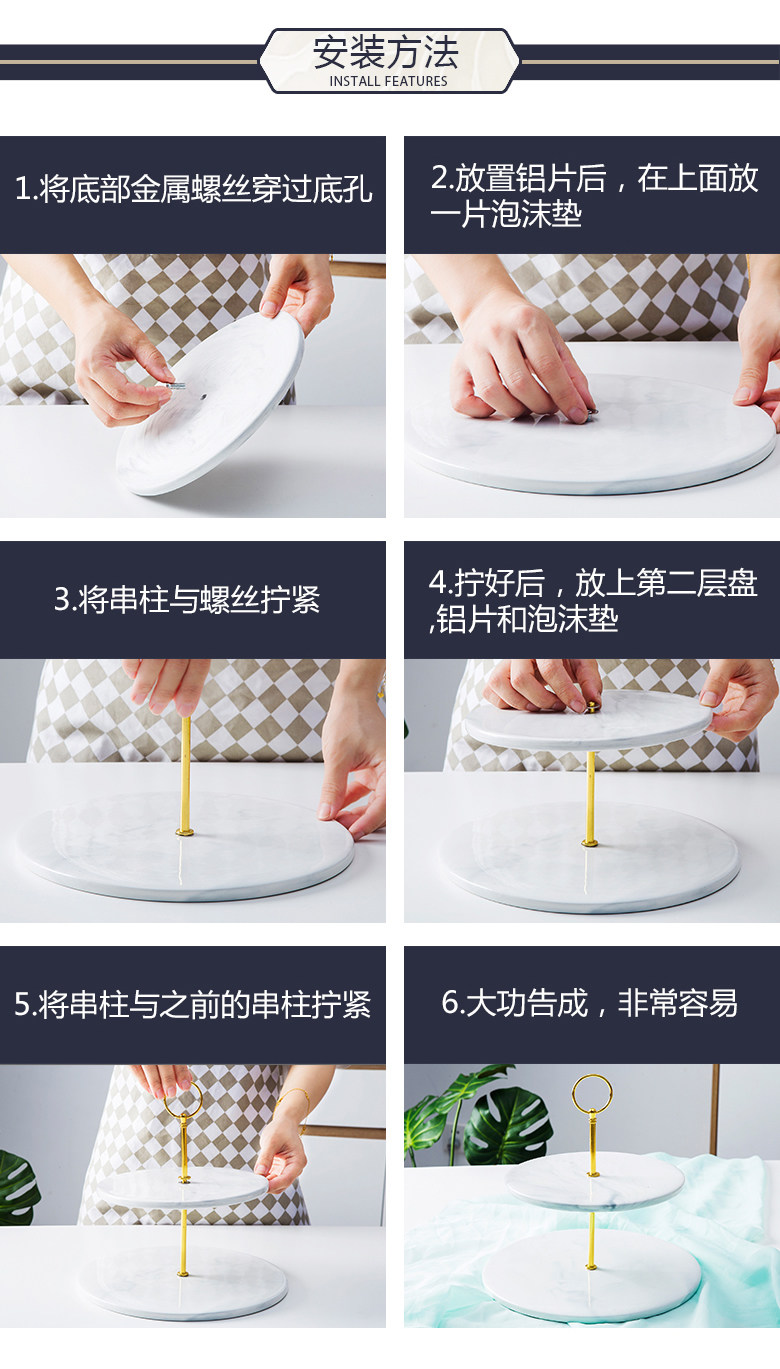 安装方法
INSTALL FEATURES

1.将底部金属螺丝穿过底孔

2.放置铝片后，在上面放一片泡沫垫

3.将串柱与螺丝拧紧

4.拧好后，放上第二层盘,铝片和泡沫垫

5.将串柱与之前的串柱拧紧

6.大功告成，非常容易