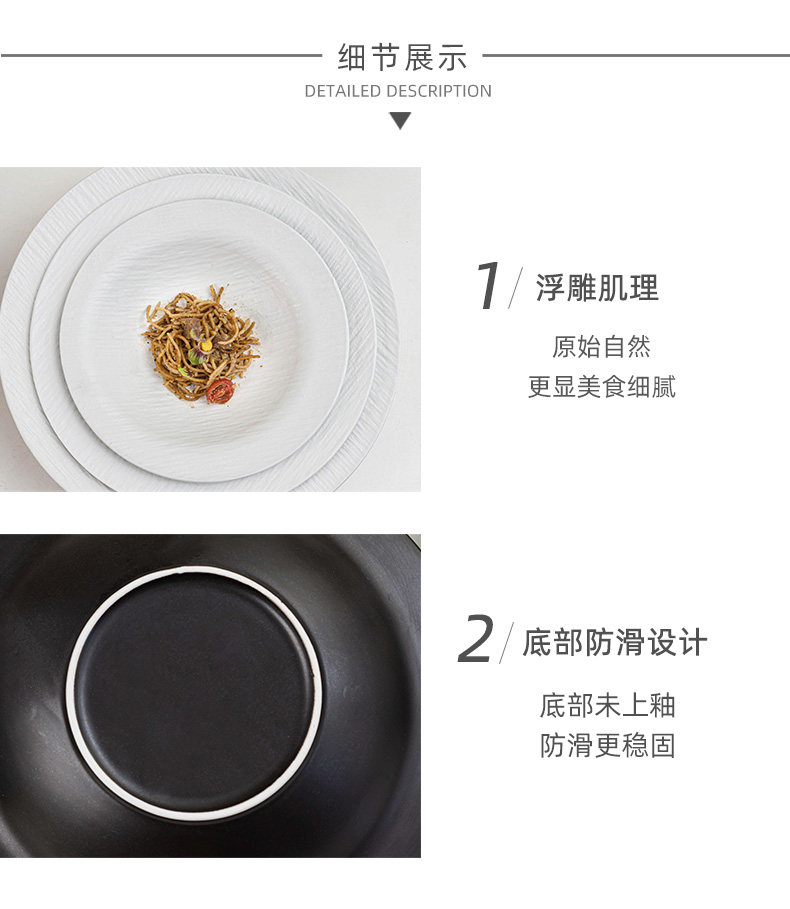 细节展示
DETAILED DESCRIPTION

1/ 浮雕肌理

原始自然
更显美食细腻

2/ 底部防滑设计

底部未上釉
防滑更稳固