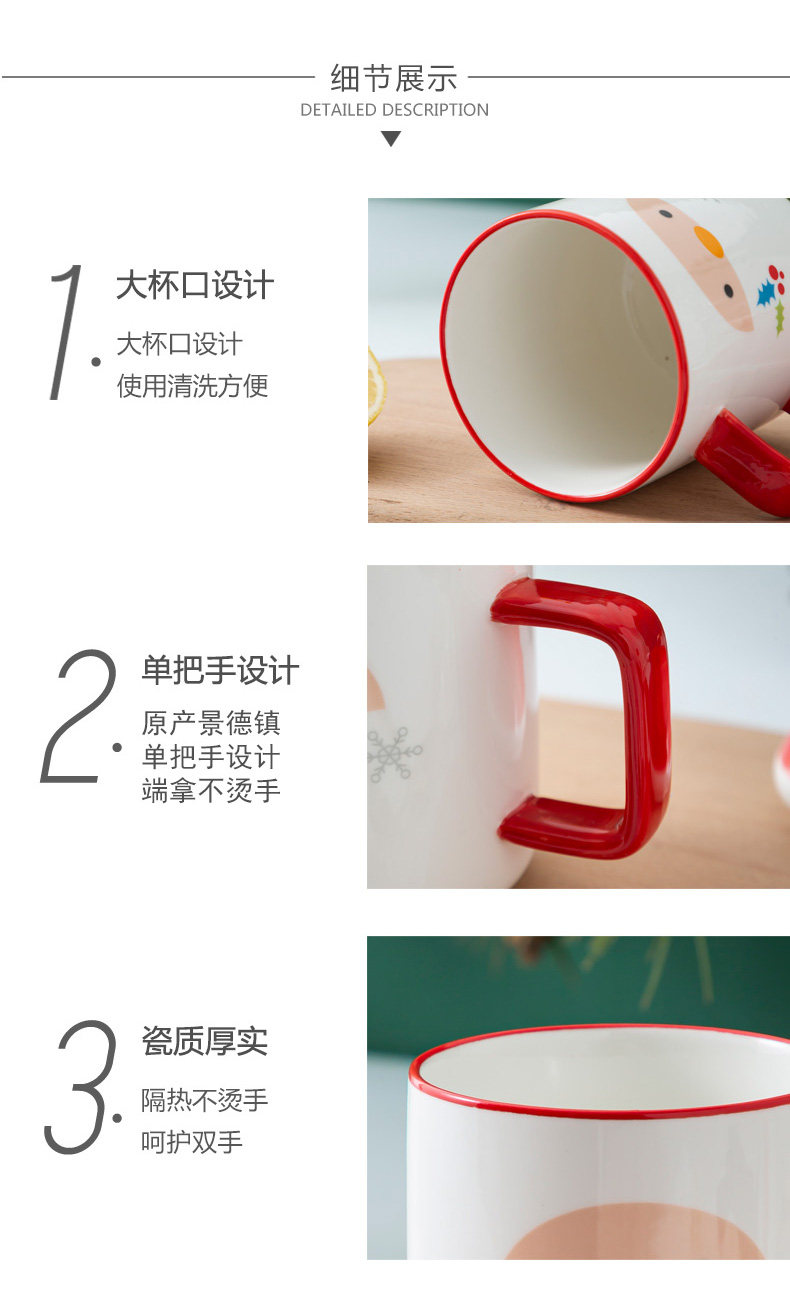 细节展示
DETAILED DESCRIPTION

1. 大杯口设计
大杯口设计
使用清洗方便

2. 单把手设计
原产景德镇
单把手设计
端拿不烫手

3. 瓷质厚实
隔热不烫手
呵护双手