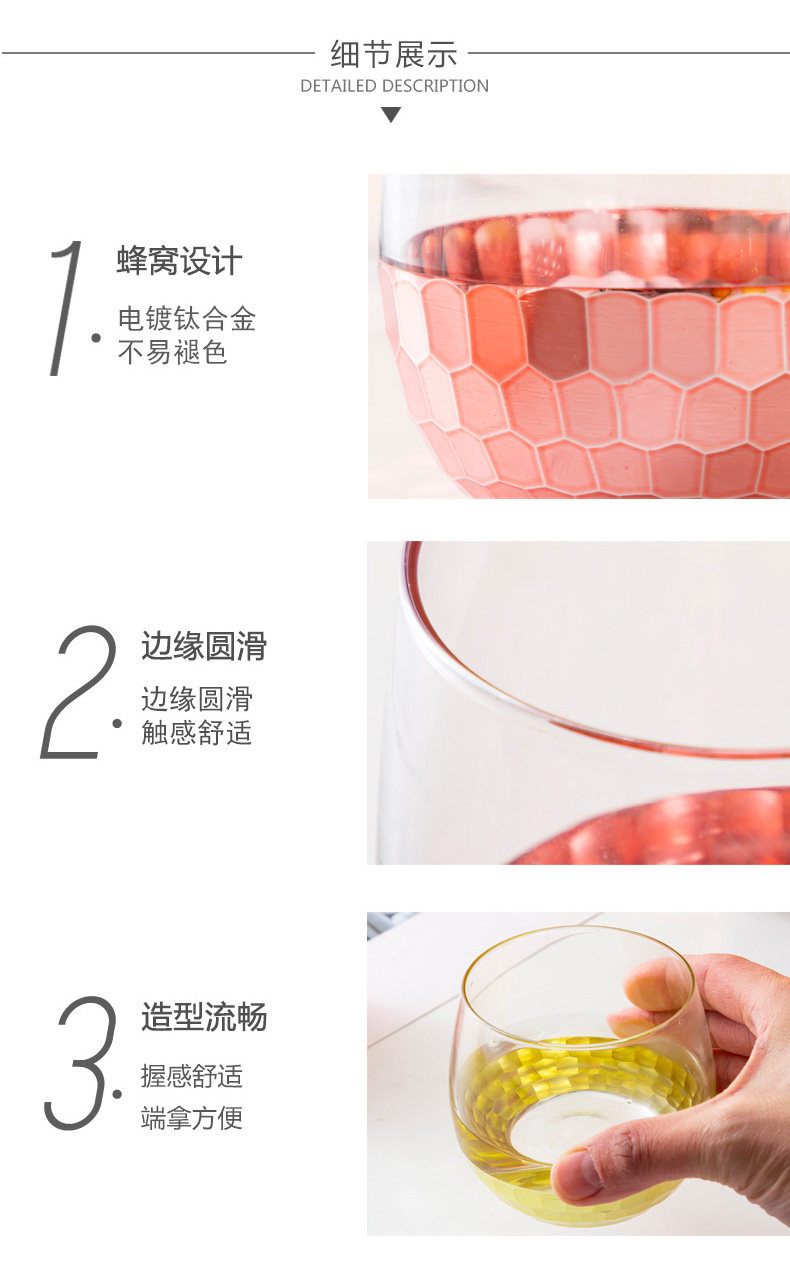 细节展示
DETAILED DESCRIPTION

1. 蜂窝设计
电镀钛合金
不易褪色

2. 边缘圆滑
边缘圆滑
触感舒适

3. 造型流畅
握感舒适
端拿方便