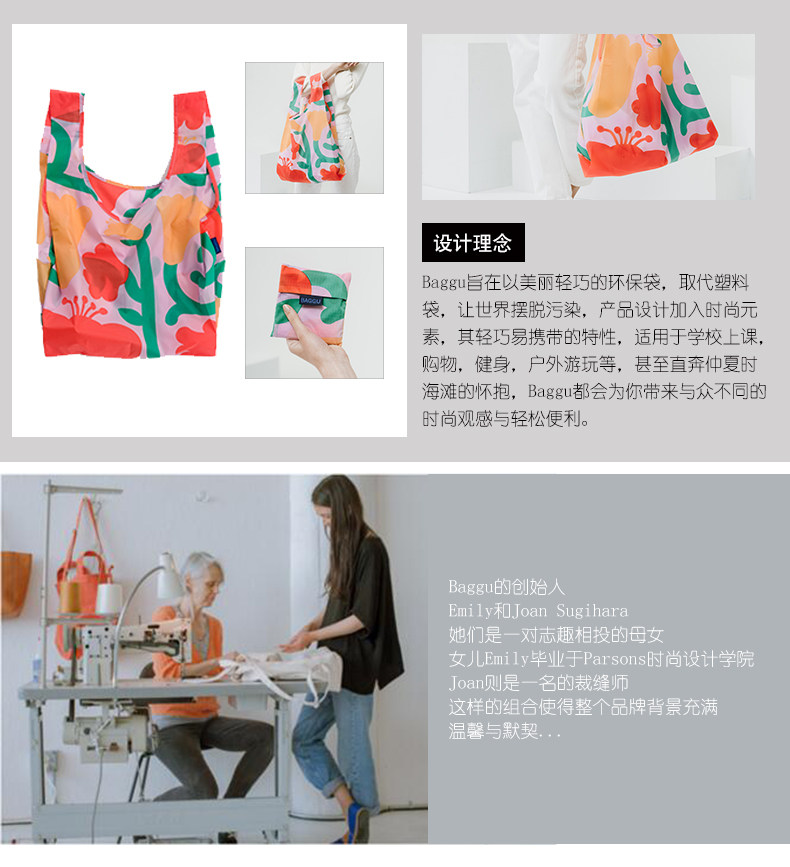 BAGGU

设计理念

Baggu旨在以美丽轻巧的环保袋，取代塑料袋，让世界摆脱污染，产品设计加入时尚元素，其轻巧易携带的特性，适用于学校上课，购物，健身，户外游玩等，甚至直奔仲夏时海滩的怀抱，Baggu都会为你带来与众不同的时尚观感与轻松便利。

Baggu的创始人
Emily和Joan Sugihara
她们是一对志趣相投的母女
女儿Emily毕业于Parsons时尚设计学院
Joan则是一名的裁缝师
这样的组合使得整个品牌背景充满
温馨与默契...