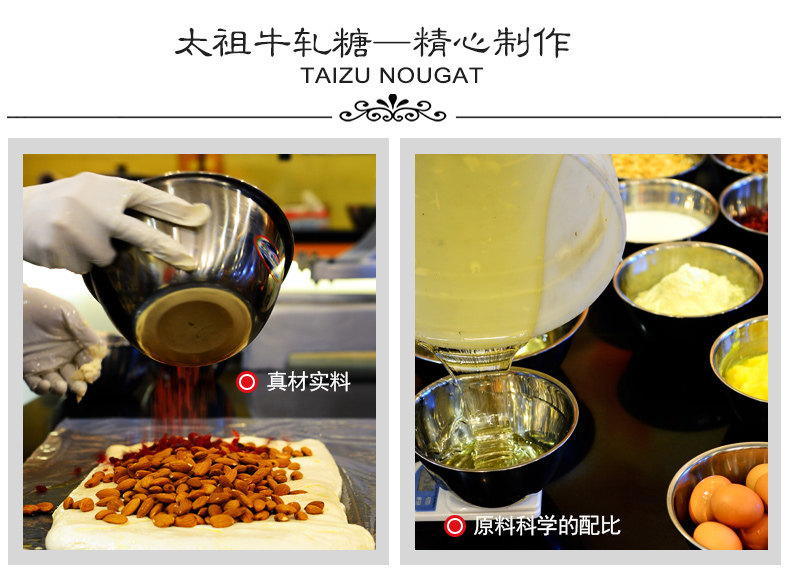 太祖牛轧糖—精心制作
TAIZU NOUGAT

真材实料

原料科学的配比