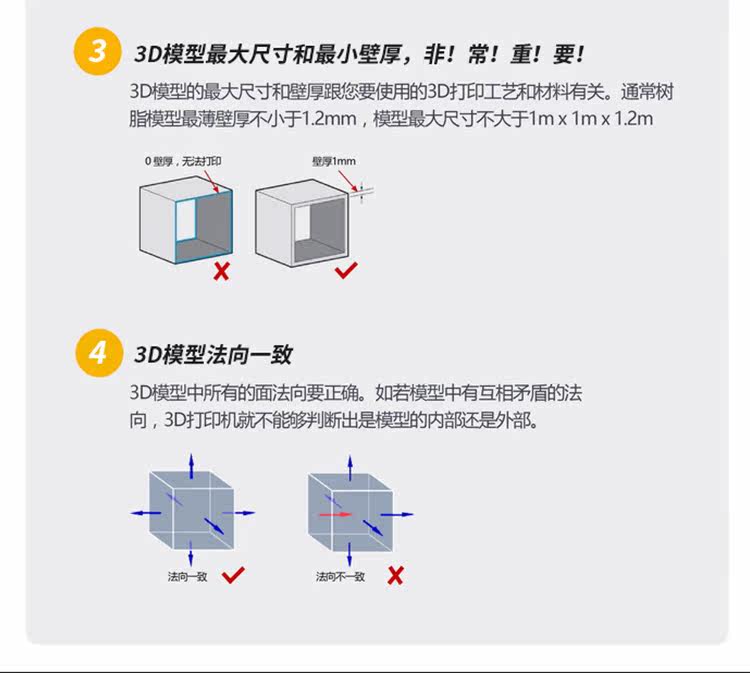 3

3D模型最大尺寸和最小壁厚，非！常！重！要！

3D模型的最大尺寸和壁厚跟您要使用的3D打印工艺和材料有关。通常树脂模型最薄壁厚不小于1.2mm，模型最大尺寸不大于1m x 1m x 1.2m

0 壁厚，无法打印

壁厚1mm

4

3D模型法向一致

3D模型中所有的面法向要正确。如若模型中有互相矛盾的法向，3D打印机就不能够判断出是模型的内部还是外部。

法向一致

法向不一致