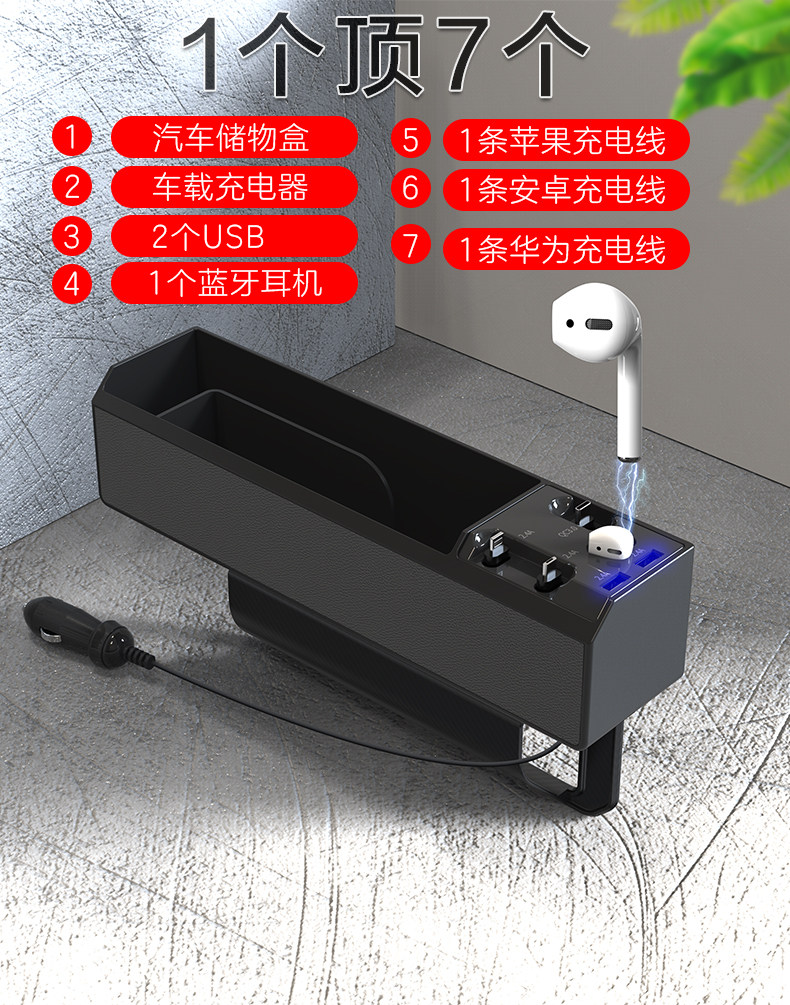 1个顶7个

1 汽车储物盒
2 车载充电器
3 2个USB
4 1个蓝牙耳机

5 1条苹果充电线
6 1条安卓充电线
7 1条华为充电线