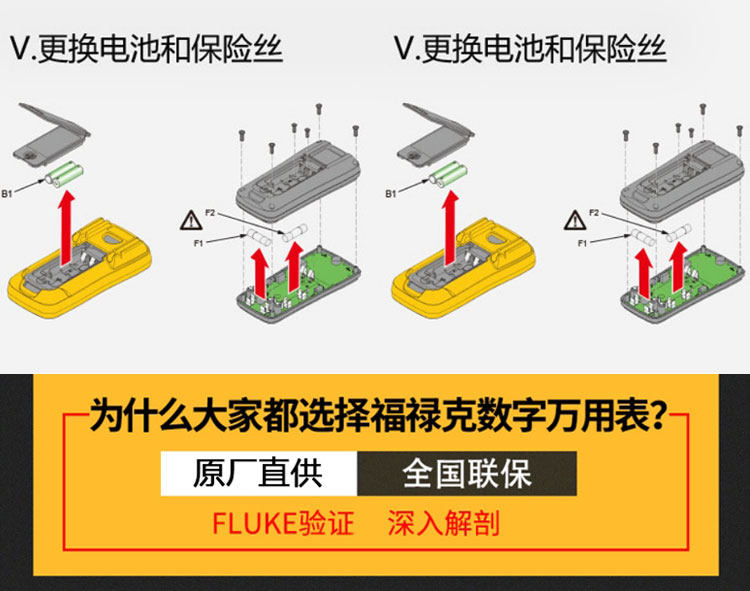 V.更换电池和保险丝

B1

F2

F1

V.更换电池和保险丝

B1

F2

F1

为什么大家都选择福禄克数字万用表?

原厂直供

全国联保

FLUKE验证

深入解剖