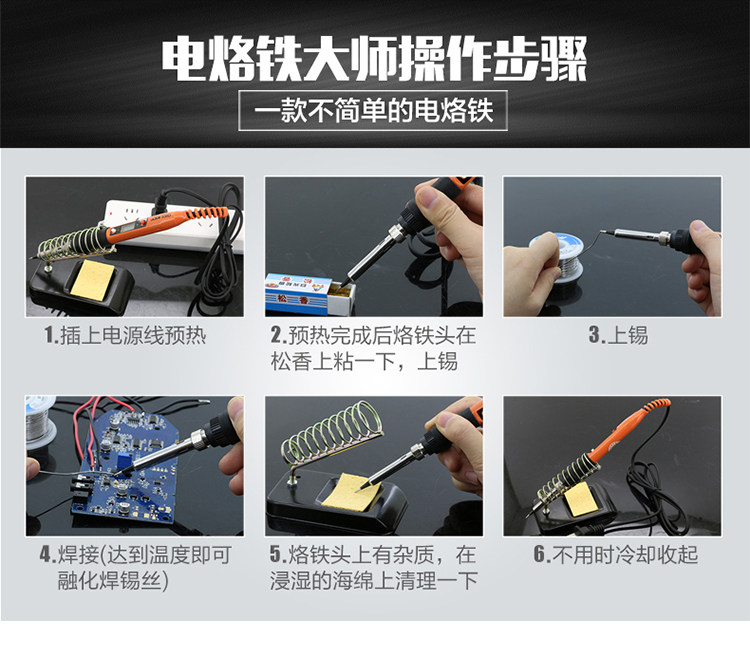 电烙铁大师操作步骤

一款不简单的电烙铁

松香

1.插上电源线预热

2.预热完成后烙铁头在松香上粘一下，上锡

3.上锡

4.焊接(达到温度即可融化焊锡丝)

5.烙铁头上有杂质，在浸湿的海绵上清理一下

6.不用时冷却收起