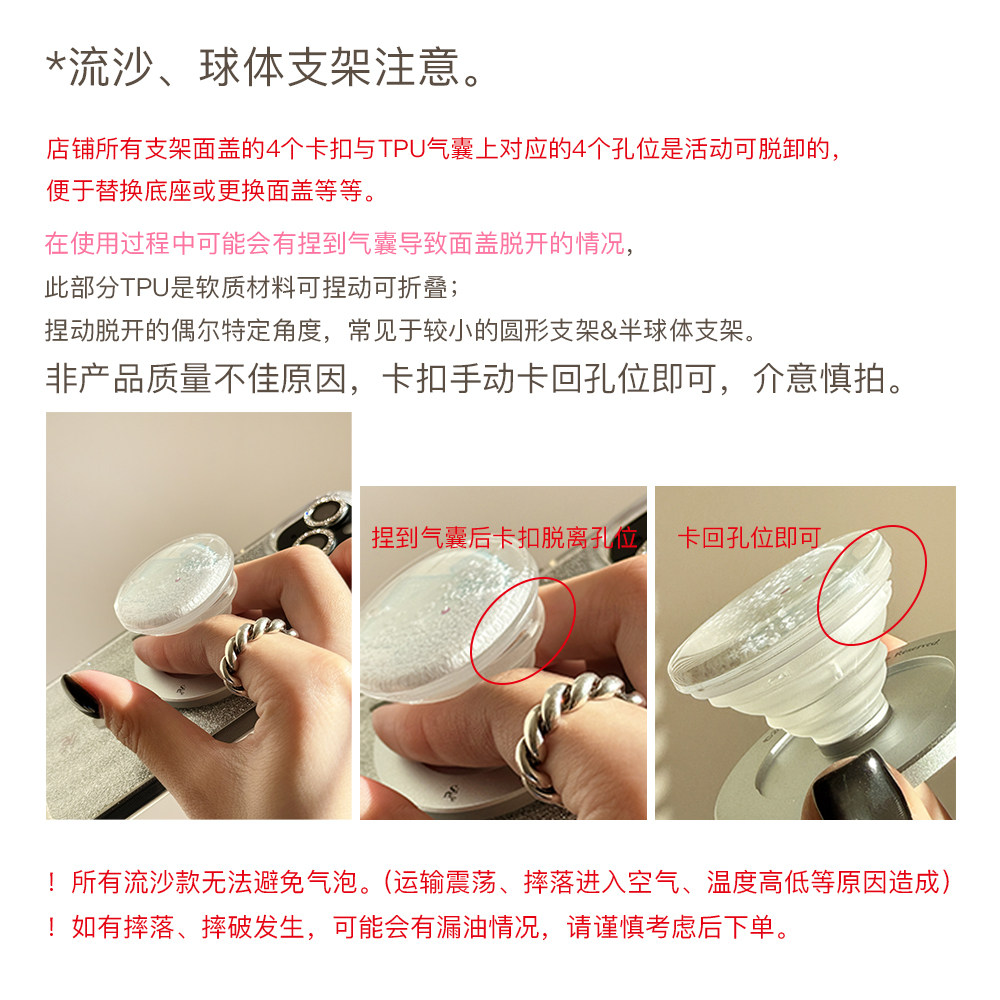 *流沙、球体支架注意。

店铺所有支架面盖的4个卡扣与TPU气囊上对应的4个孔位是活动可脱卸的，便于替换底座或更换面盖等等。

在使用过程中可能会有捏到气囊导致面盖脱开的情况，
此部分TPU是软质材料可捏动可折叠；
捏动脱开的偶尔特定角度，常见于较小的圆形支架&半球体支架。
非产品质量不佳原因，卡扣手动卡回孔位即可，介意慎拍。

捏到气囊后卡扣脱离孔位

卡回孔位即可

！所有流沙款无法避免气泡。(运输震荡、摔落进入空气、温度高低等原因造成)
！如有摔落、摔破发生，可能会有漏油情况，请谨慎考虑后下单。