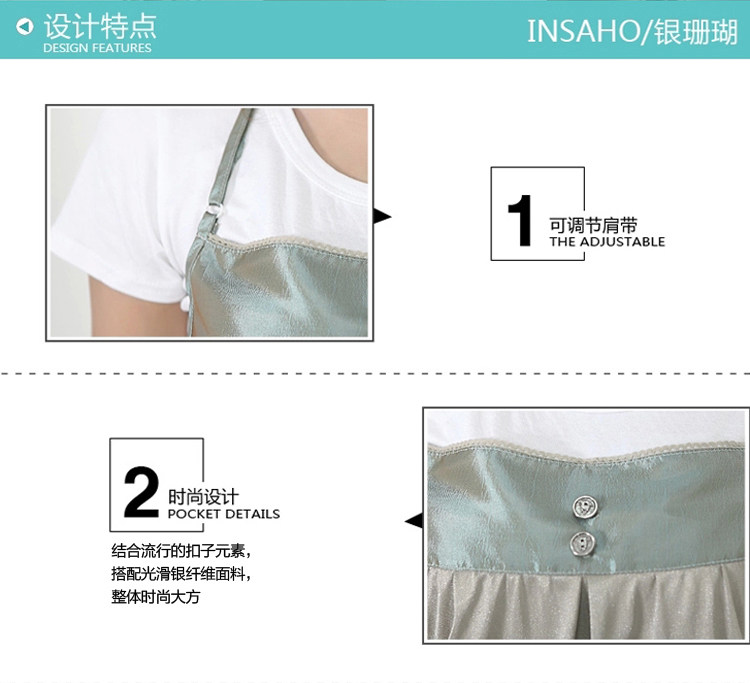 设计特点
DESIGN FEATURES

INSAHO/银珊瑚

1 可调节肩带
THE ADJUSTABLE

2 时尚设计
POCKET DETAILS

结合流行的扣子元素，
搭配光滑银纤维面料，
整体时尚大方