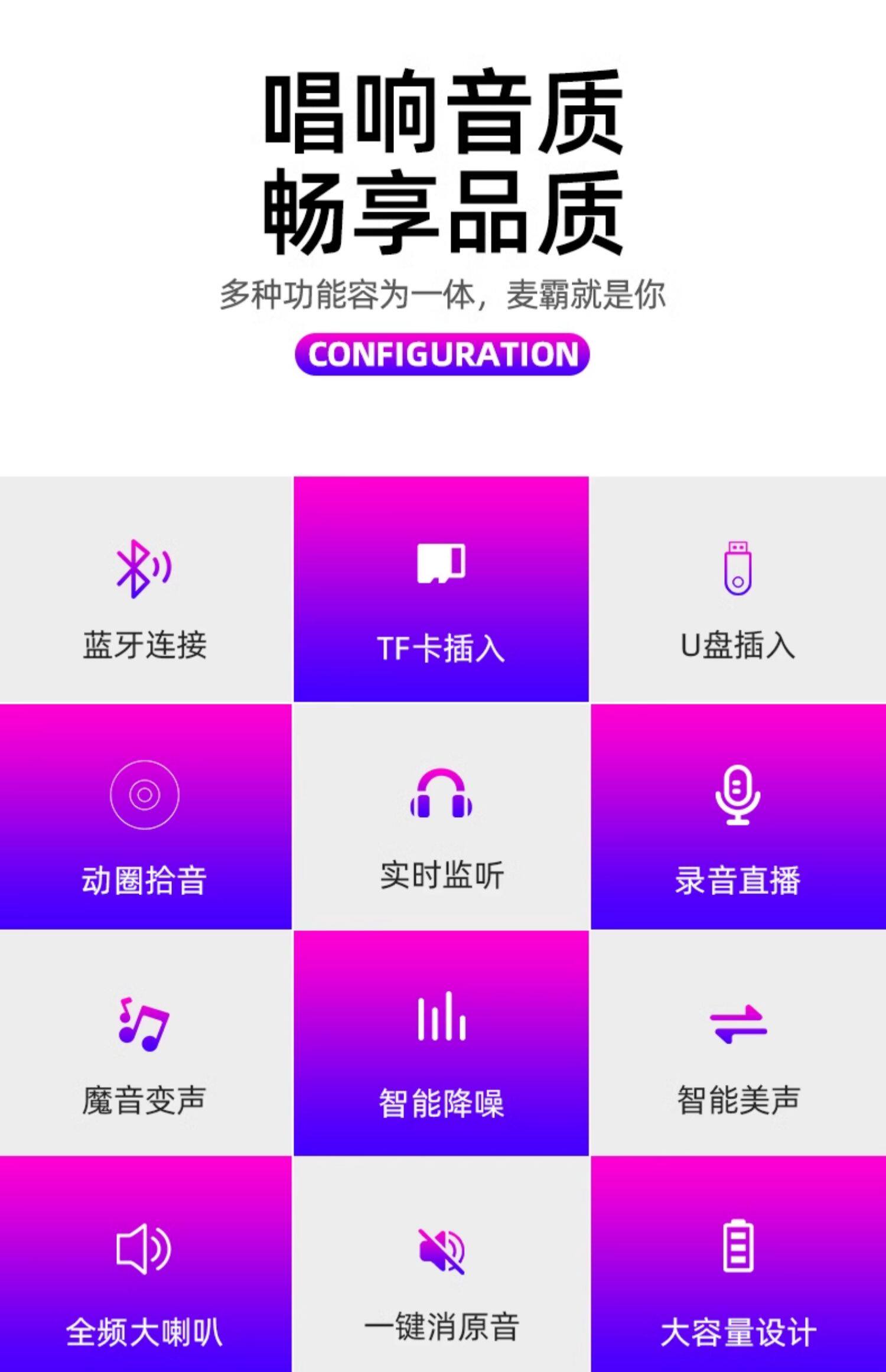 唱响音质
畅享品质

多种功能容为一体，麦霸就是你

CONFIGURATION

蓝牙连接

TF卡插入

U盘插入

动圈拾音

实时监听

录音直播

魔音变声

智能降噪

智能美声

全频大喇叭

一键消原音

大容量设计