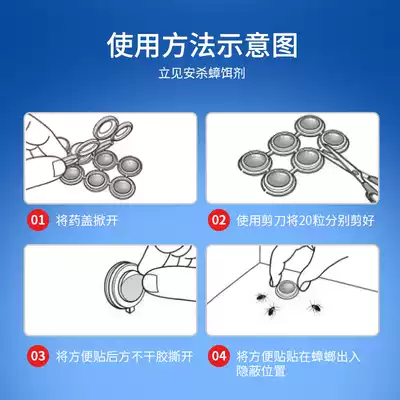 使用方法示意图

立见安杀蟑饵剂

01 将药盖掀开

02 使用剪刀将20粒分别剪好

03 将方便贴后方不干胶撕开

04 将方便贴贴在蟑螂出入隐蔽位置