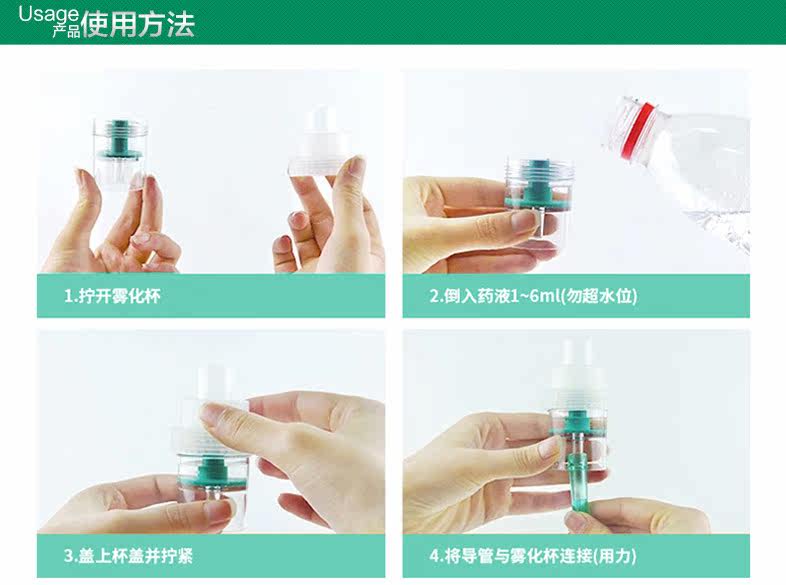 Usage
产品使用方法

1.拧开雾化杯

2.倒入药液1~6ml(勿超水位)

3.盖上杯盖并拧紧

4.将导管与雾化杯连接(用力)