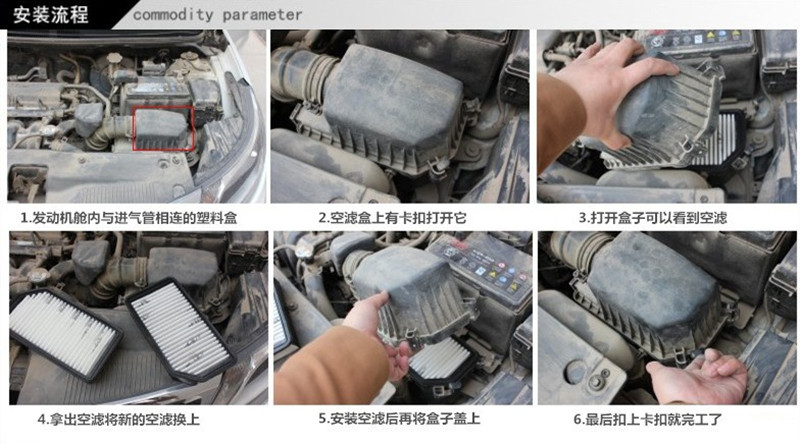 安装流程 commodity parameter

1.发动机舱内与进气管相连的塑料盒

2.空滤盒上有卡扣打开它

3.打开盒子可以看到空滤

4.拿出空滤将新的空滤换上

5.安装空滤后再将盒子盖上

6.最后扣上卡扣就完工了