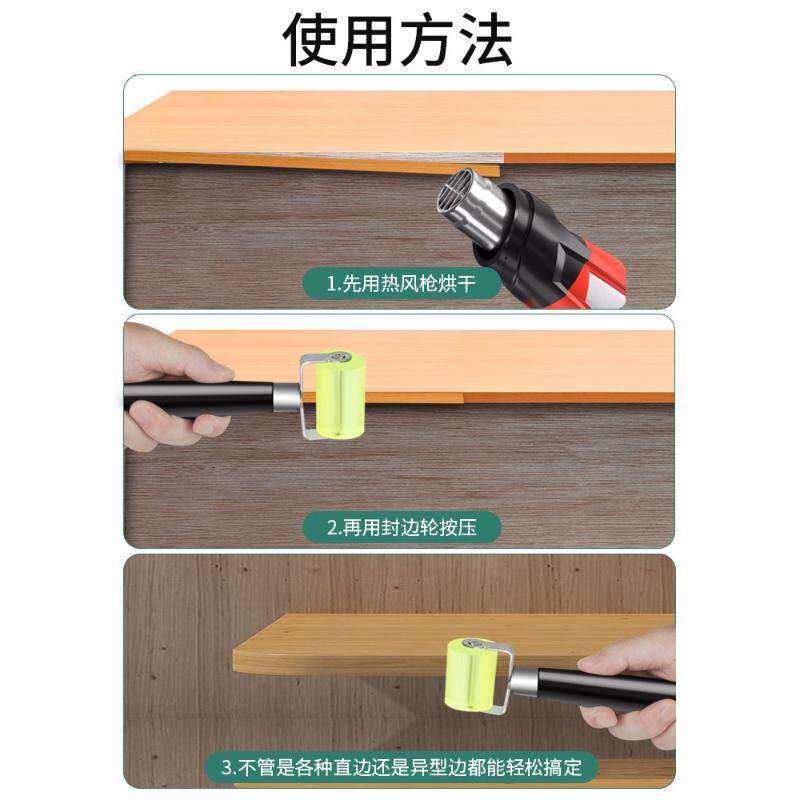 使用方法

1.先用热风枪烘干

2.再用封边轮按压

3.不管是各种直边还是异型边都能轻松搞定