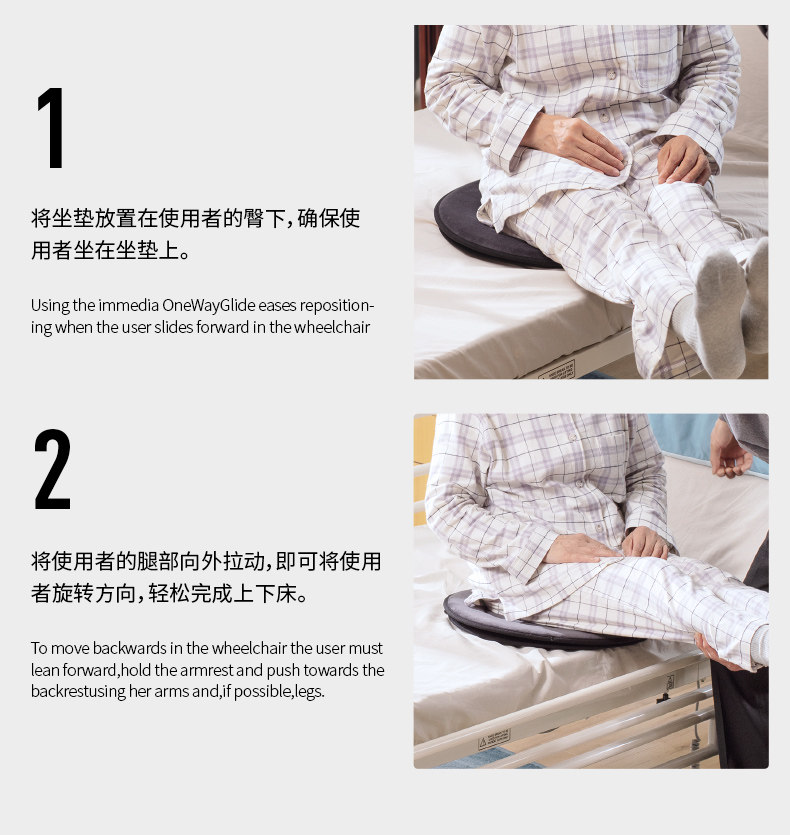 1

将坐垫放置在使用者的臀下，确保使用者坐在坐垫上。

Using the immedia OneWayGlide eases repositioning when the user slides forward in the wheelchair

2

将使用者的腿部向外拉动，即可将使用者旋转方向，轻松完成上下床。

To move backwards in the wheelchair the user must lean forward,hold the armrest and push towards the backrestusing her arms and,if possible,legs.