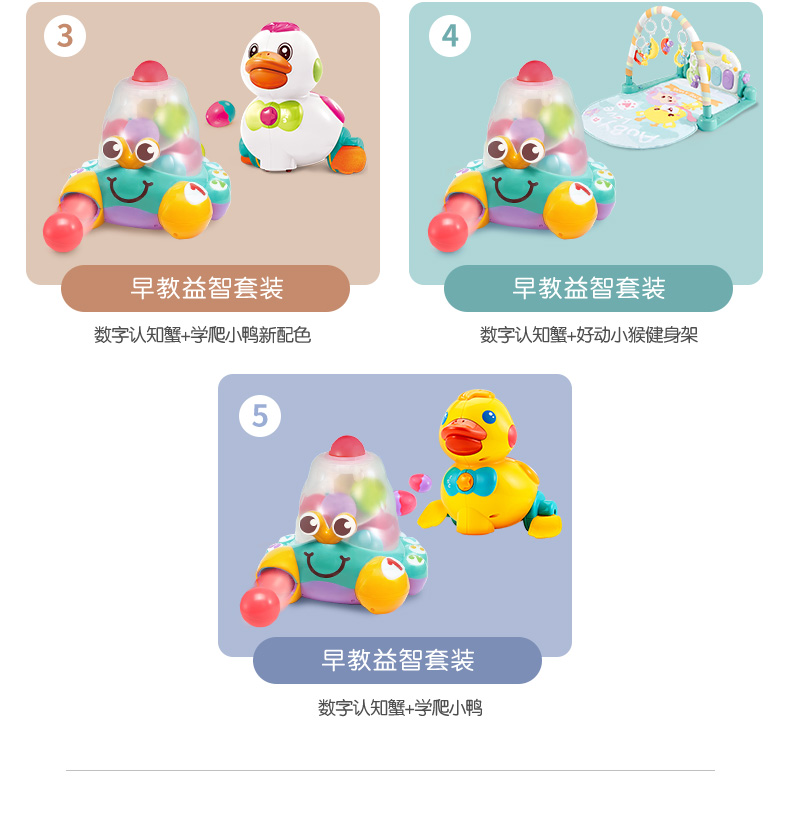 3

早教益智套装

数字认知蟹+学爬小鸭新配色

4

早教益智套装

数字认知蟹+好动小猴健身架

5

早教益智套装

数字认知蟹+学爬小鸭