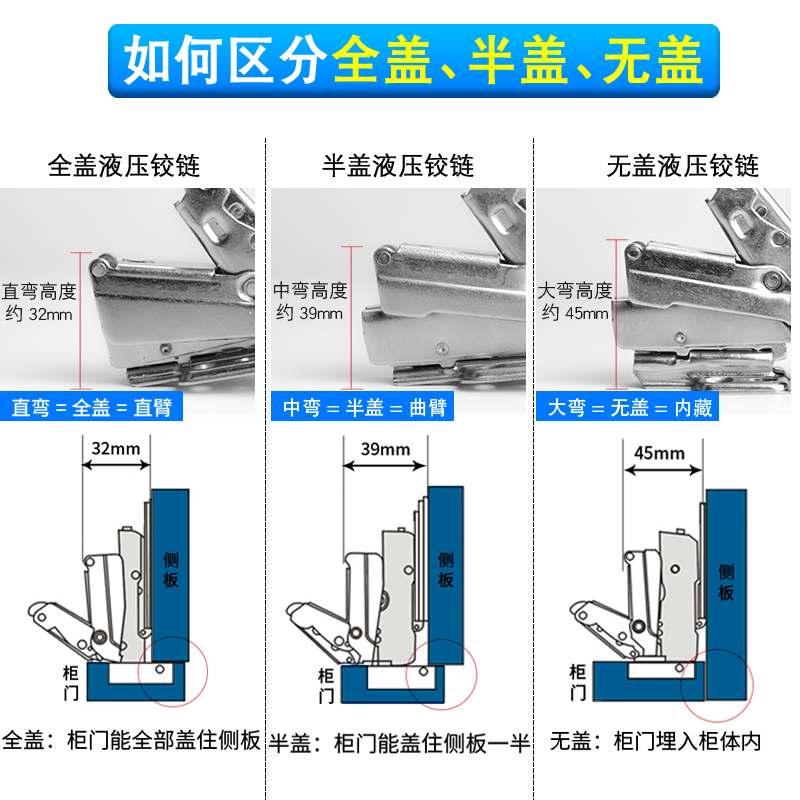 如何区分全盖、半盖、无盖

全盖液压铰链

直弯高度
约 32mm

直弯 = 全盖 = 直臂

32mm

侧板

柜门

全盖：柜门能全部盖住侧板

半盖液压铰链

中弯高度
约 39mm

中弯 = 半盖 = 曲臂

39mm

侧板

柜门

半盖：柜门能盖住侧板一半

无盖液压铰链

大弯高度
约 45mm

大弯 = 无盖 = 内藏

45mm

侧板

柜门

无盖：柜门埋入柜体内