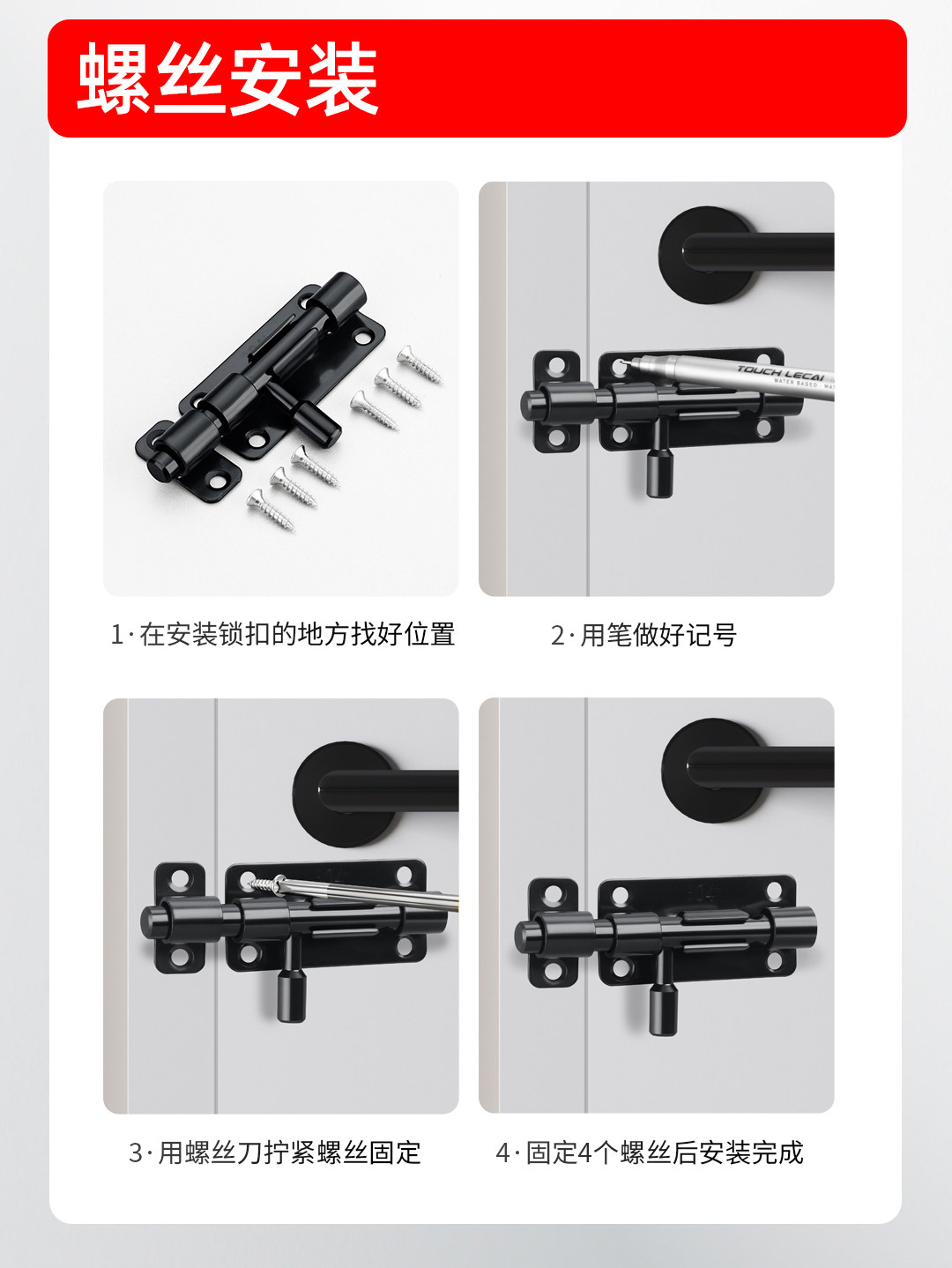 螺丝安装

TOUCH LECAI
WATER BASED

1·在安装锁扣的地方找好位置

2·用笔做好记号

3·用螺丝刀拧紧螺丝固定

4·固定4个螺丝后安装完成