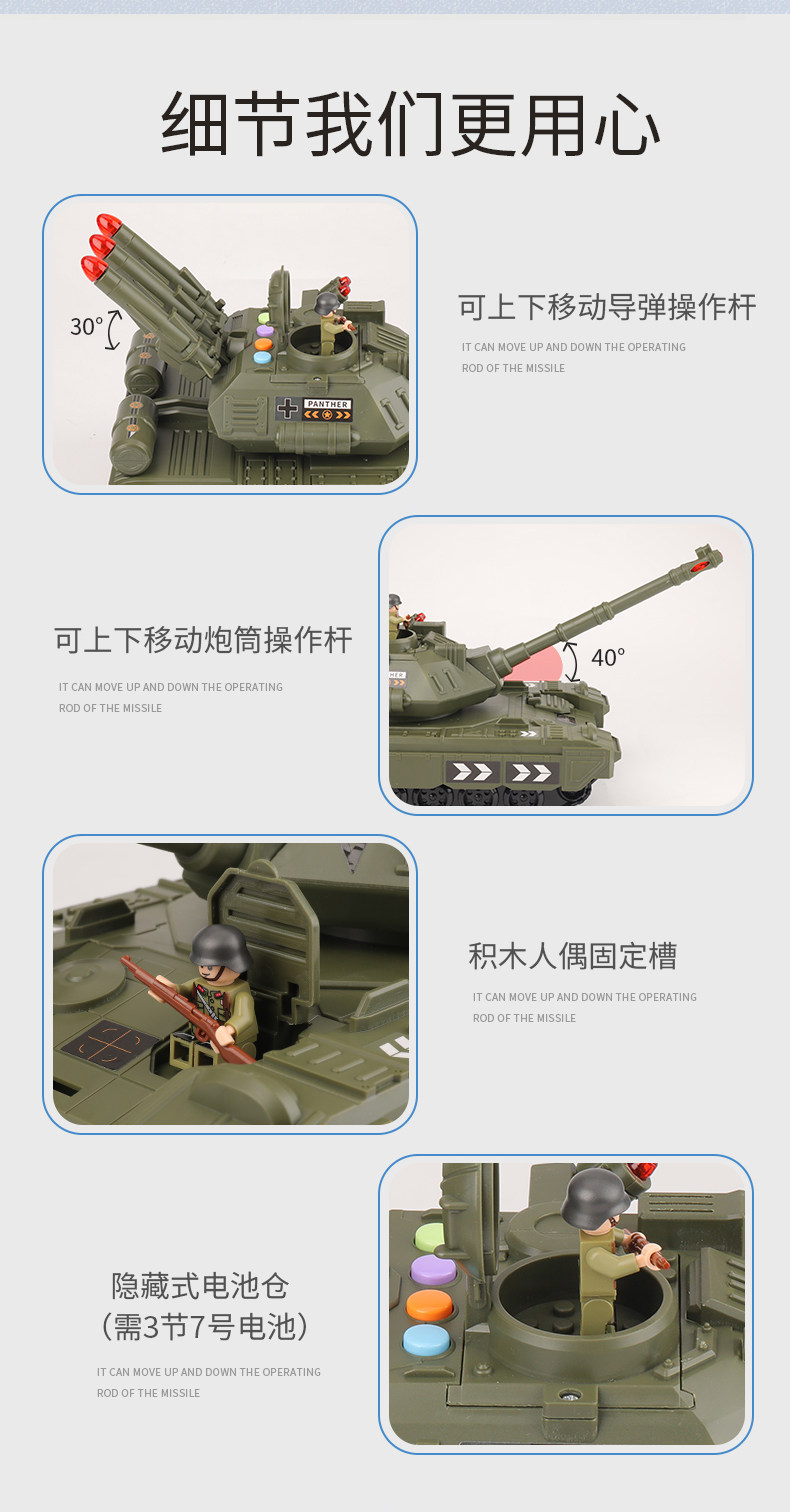 细节我们更用心

30°

PANTHER

可上下移动导弹操作杆

IT CAN MOVE UP AND DOWN THE OPERATING ROD OF THE MISSILE

可上下移动炮筒操作杆

IT CAN MOVE UP AND DOWN THE OPERATING ROD OF THE MISSILE

40°

积木人偶固定槽

IT CAN MOVE UP AND DOWN THE OPERATING ROD OF THE MISSILE

隐藏式电池仓
（需3节7号电池）

IT CAN MOVE UP AND DOWN THE OPERATING ROD OF THE MISSILE