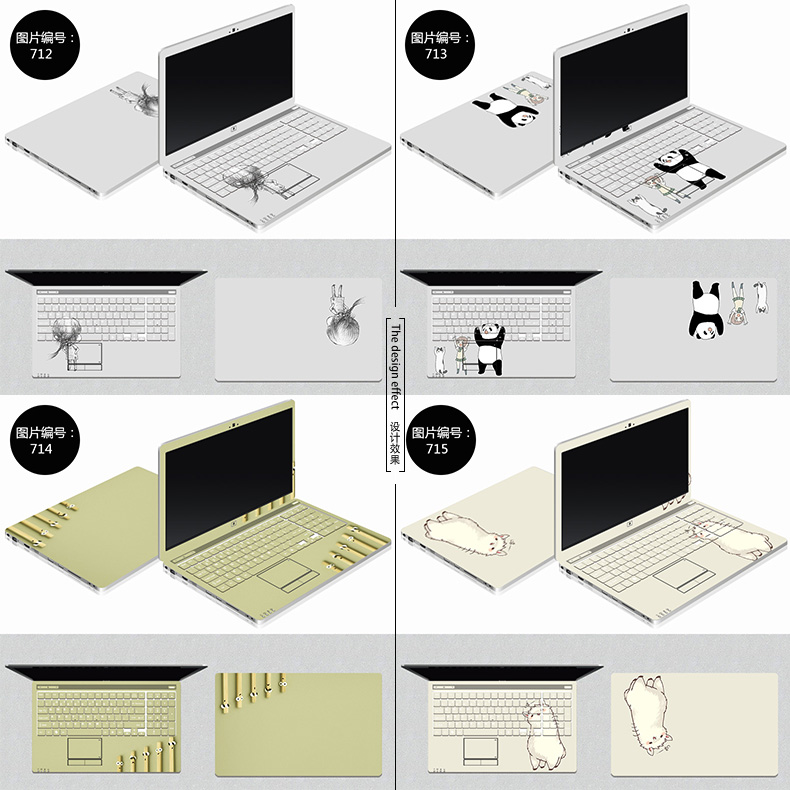 图片编号：
712

图片编号：
713

The design effect 设计效果

图片编号：
714

图片编号：
715