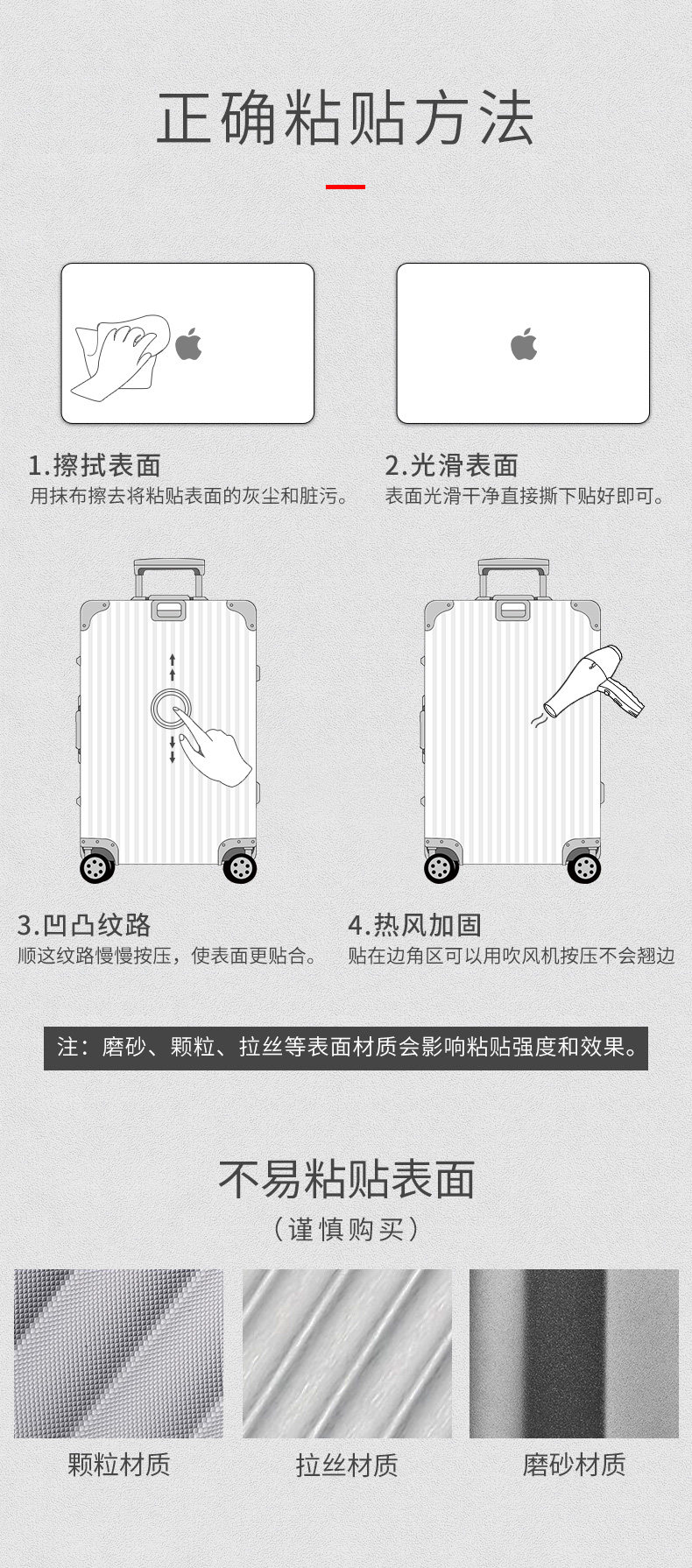 正确粘贴方法

1.擦拭表面
用抹布擦去将粘贴表面的灰尘和脏污。

2.光滑表面
表面光滑干净直接撕下贴好即可。

3.凹凸纹路
顺这纹路慢慢按压，使表面更贴合。

4.热风加固
贴在边角区可以用吹风机按压不会翘边

注：磨砂、颗粒、拉丝等表面材质会影响粘贴强度和效果。

不易粘贴表面
（谨慎购买）

颗粒材质

拉丝材质

磨砂材质