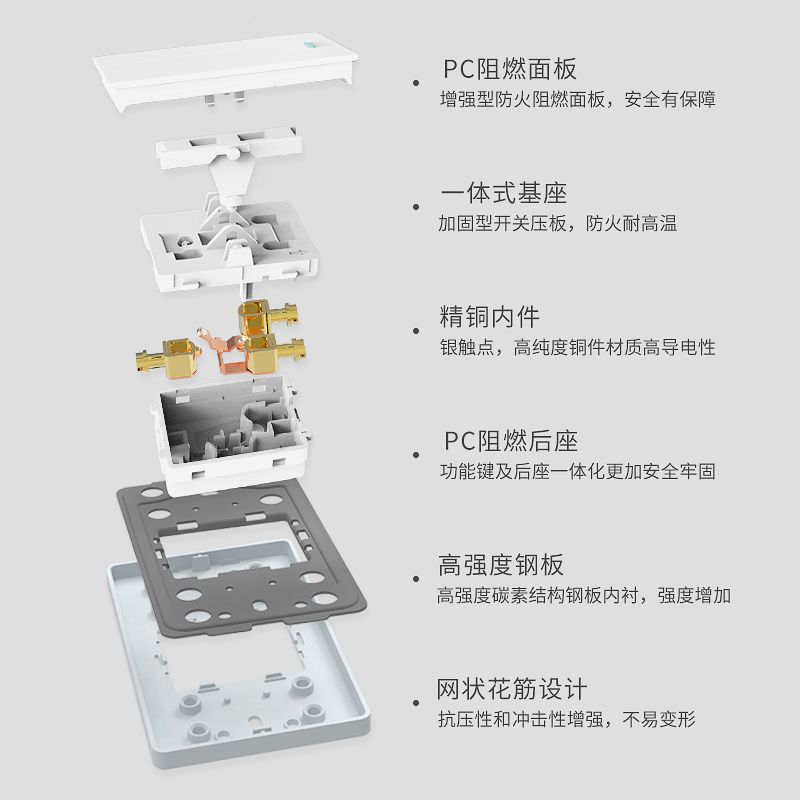 PC阻燃面板
增强型防火阻燃面板，安全有保障

一体式基座
加固型开关压板，防火耐高温

精铜内件
银触点，高纯度铜件材质高导电性

PC阻燃后座
功能键及后座一体化更加安全牢固

高强度钢板
高强度碳素结构钢板内衬，强度增加

网状花筋设计
抗压性和冲击性增强，不易变形