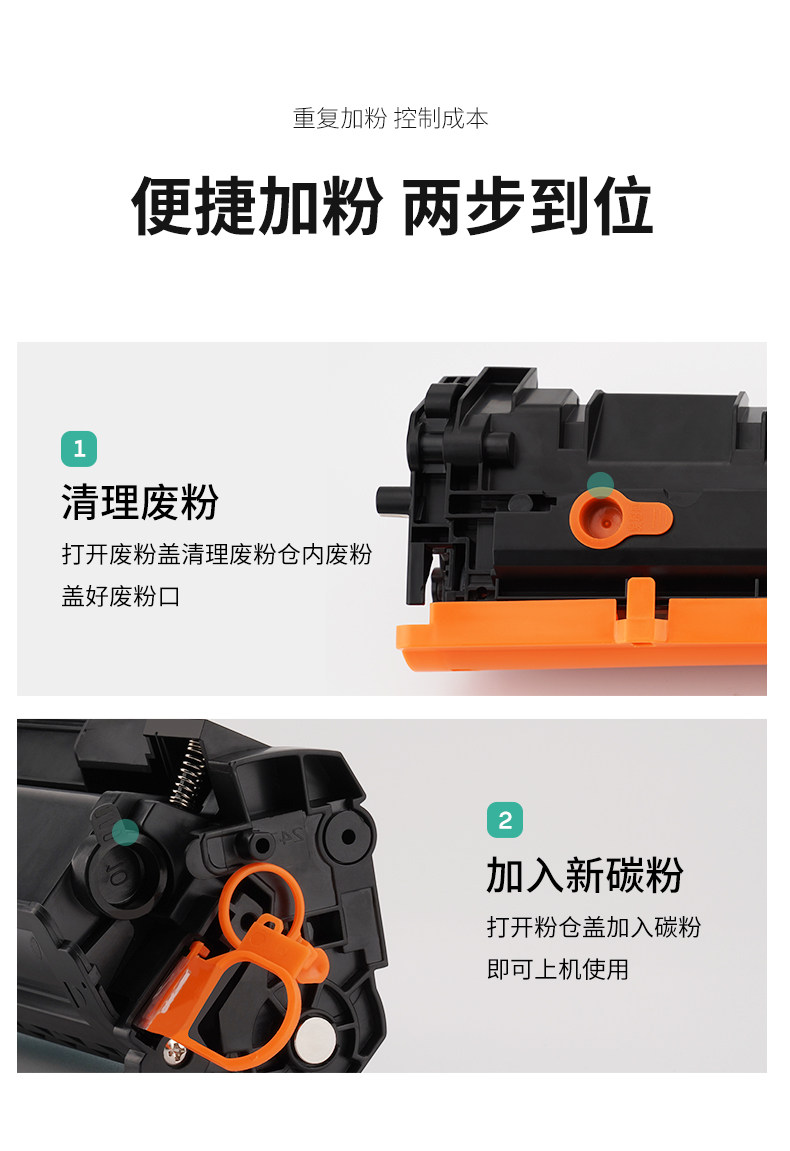 重复加粉 控制成本

便捷加粉 两步到位

1

清理废粉

打开废粉盖清理废粉仓内废粉

盖好废粉口

2

加入新碳粉

打开粉仓盖加入碳粉

即可上机使用