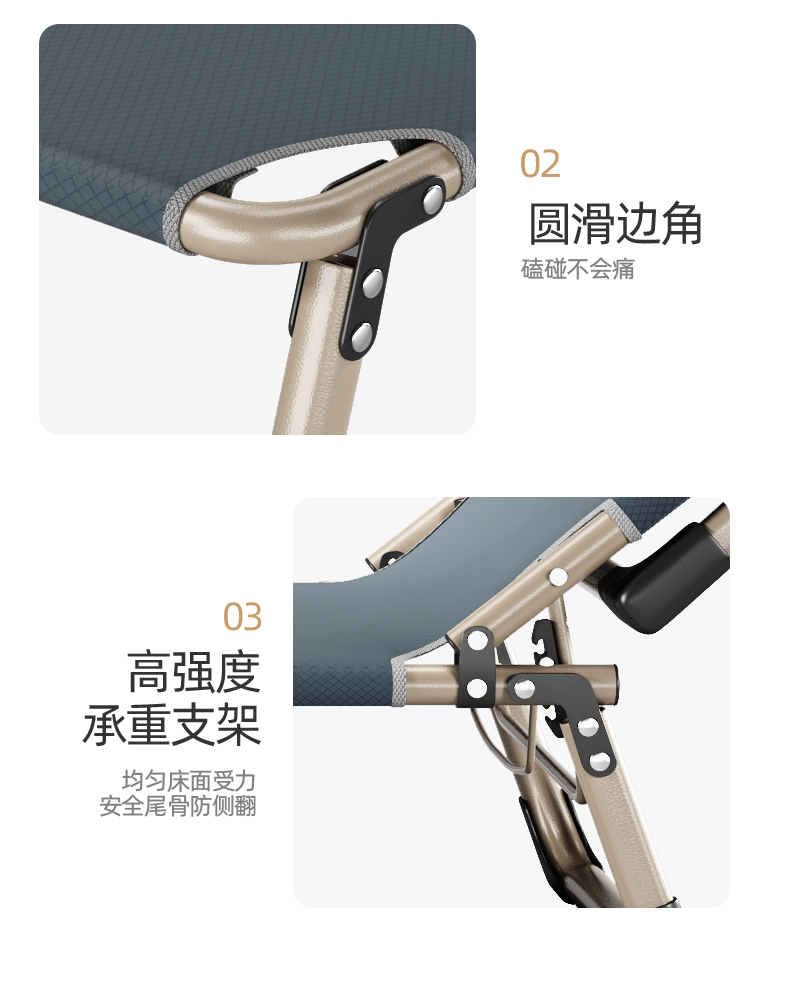 02

圆滑边角

磕碰不会痛

03

高强度
承重支架

均匀床面受力
安全尾骨防侧翻