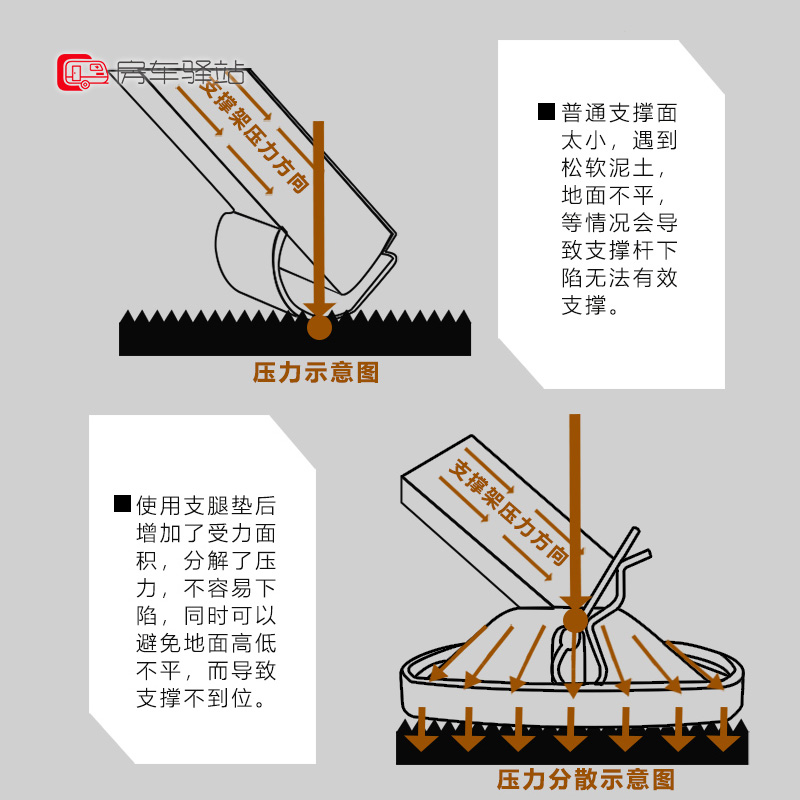 房车驿站

支撑架压力方向

压力示意图

■ 普通支撑面太小，遇到松软泥土，地面不平，等情况会导致支撑杆下陷无法有效支撑。

■ 使用支腿垫后增加了受力面积，分解了压力，不容易下陷，同时可以避免地面高低不平，而导致支撑不到位。

支撑架压力方向

压力分散示意图