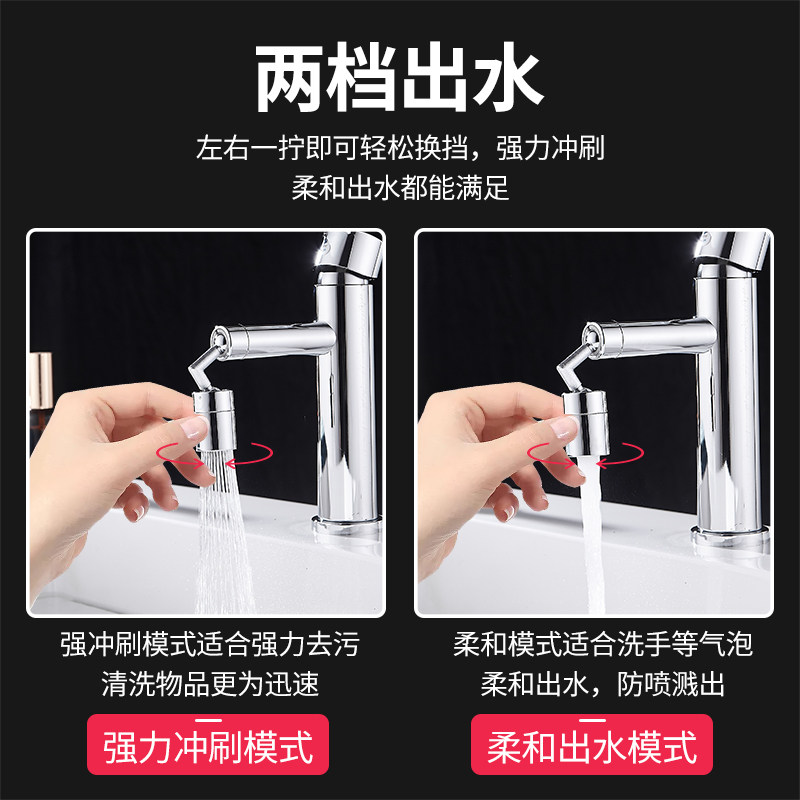 两档出水

左右一拧即可轻松换挡，强力冲刷
柔和出水都能满足

强冲刷模式适合强力去污
清洗物品更为迅速

强力冲刷模式

柔和模式适合洗手等气泡
柔和出水，防喷溅出

柔和出水模式