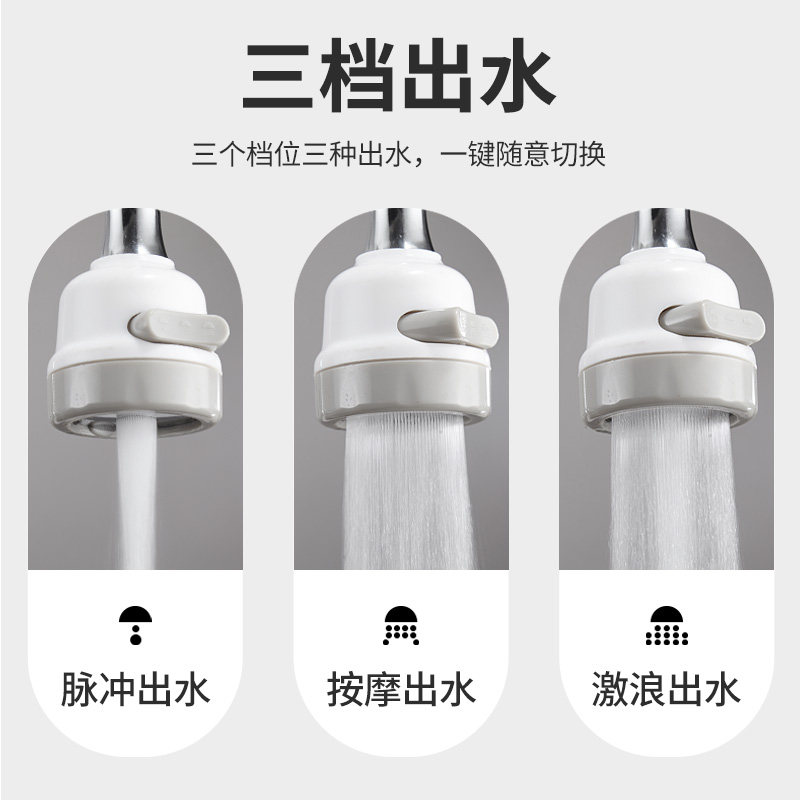 三档出水

三个档位三种出水，一键随意切换

脉冲出水

按摩出水

激浪出水