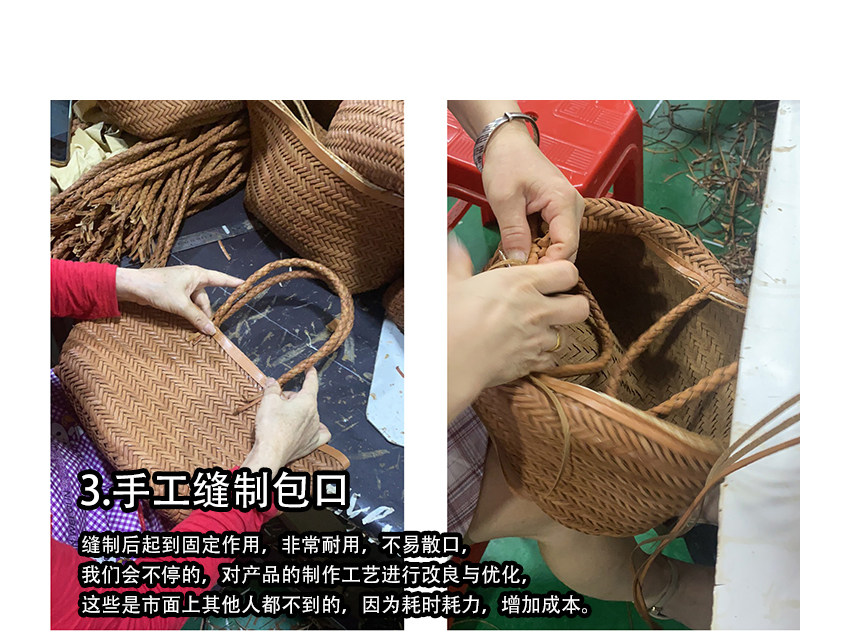 3.手工缝制包口

缝制后起到固定作用，非常耐用，不易散口，
我们会不停的，对产品的制作工艺进行改良与优化，
这些是市面上其他人都不到的，因为耗时耗力，增加成本。