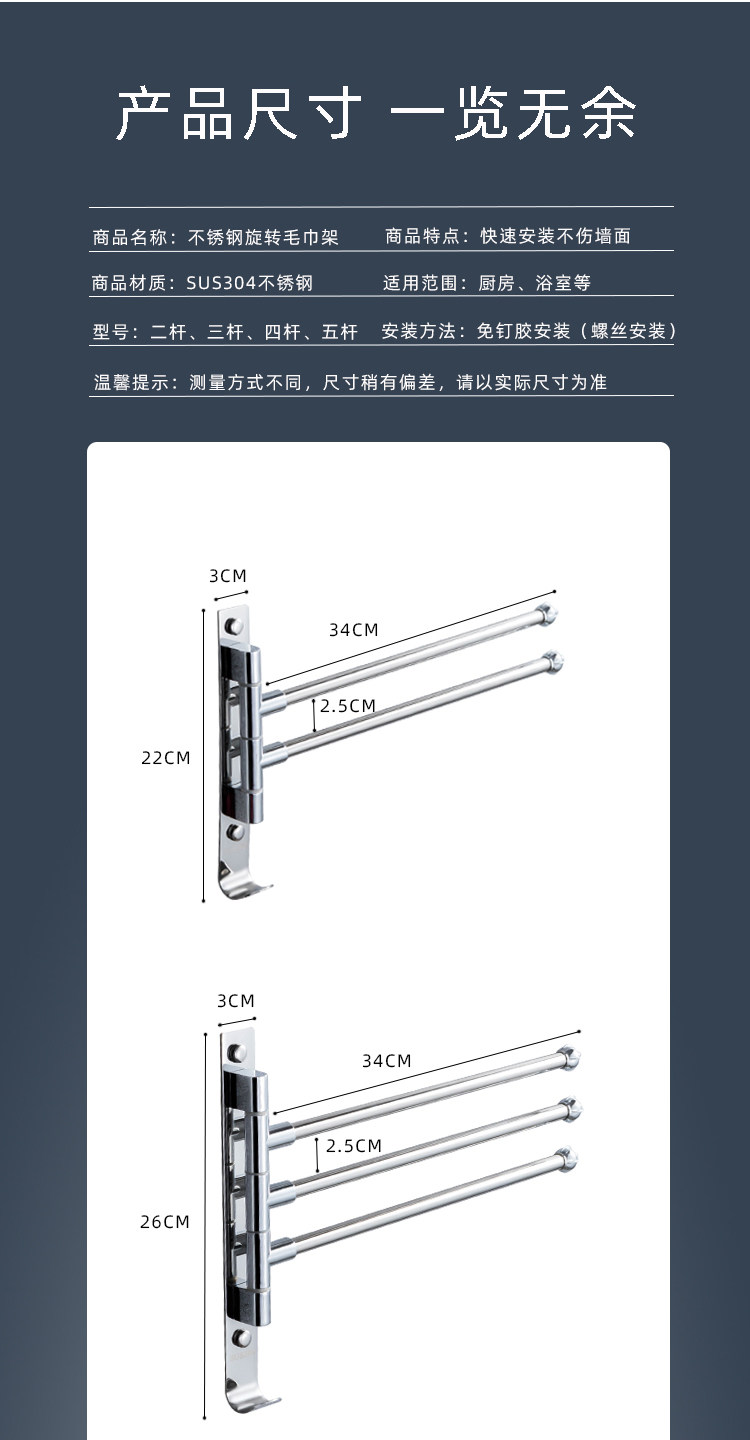 产品尺寸 一览无余

商品名称：不锈钢旋转毛巾架

商品特点：快速安装不伤墙面

商品材质：SUS304不锈钢

适用范围：厨房、浴室等

型号：二杆、三杆、四杆、五杆

安装方法：免钉胶安装（螺丝安装）

温馨提示：测量方式不同，尺寸稍有偏差，请以实际尺寸为准

3CM
34CM
2.5CM
22CM

3CM
34CM
2.5CM
26CM