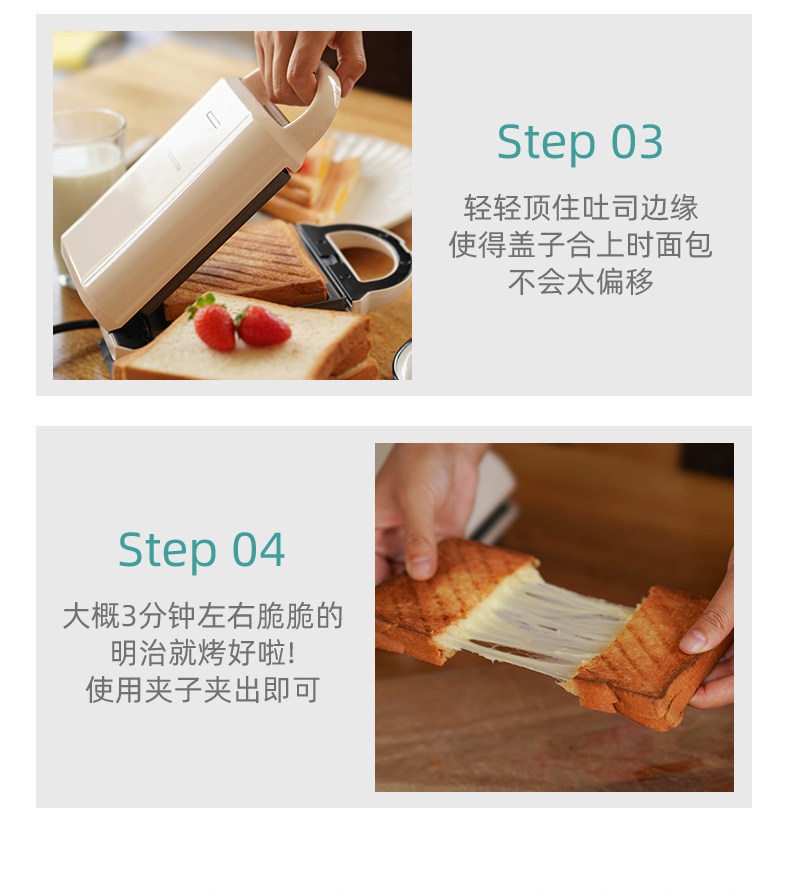 Step 03

轻轻顶住吐司边缘
使得盖子合上时面包
不会太偏移

Step 04

大概3分钟左右脆脆的
明治就烤好啦!
使用夹子夹出即可