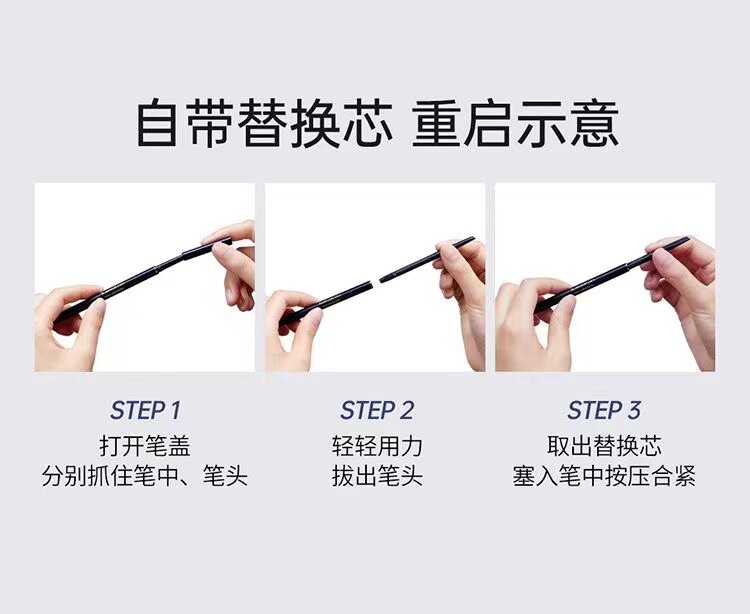 自带替换芯 重启示意

STEP 1
打开笔盖
分别抓住笔中、笔头

STEP 2
轻轻用力
拔出笔头

STEP 3
取出替换芯
塞入笔中按压合紧