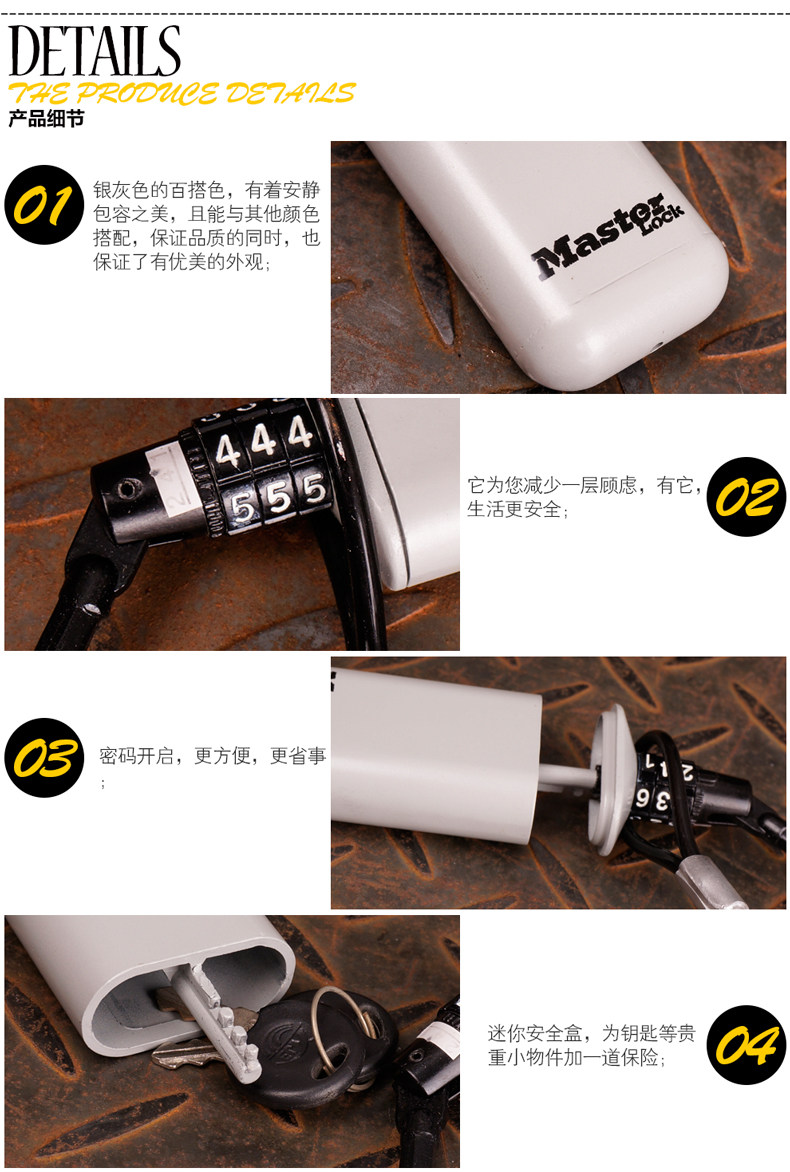 DETAILS
THE PRODUCE DETAILS
产品细节

01
银灰色的百搭色，有着安静包容之美，且能与其他颜色搭配，保证品质的同时，也保证了有优美的外观；

Master Lock

444
555

它为您减少一层顾虑，有它，生活更安全；
02

03
密码开启，更方便，更省事；

21
36

迷你安全盒，为钥匙等贵重小物件加一道保险；
04