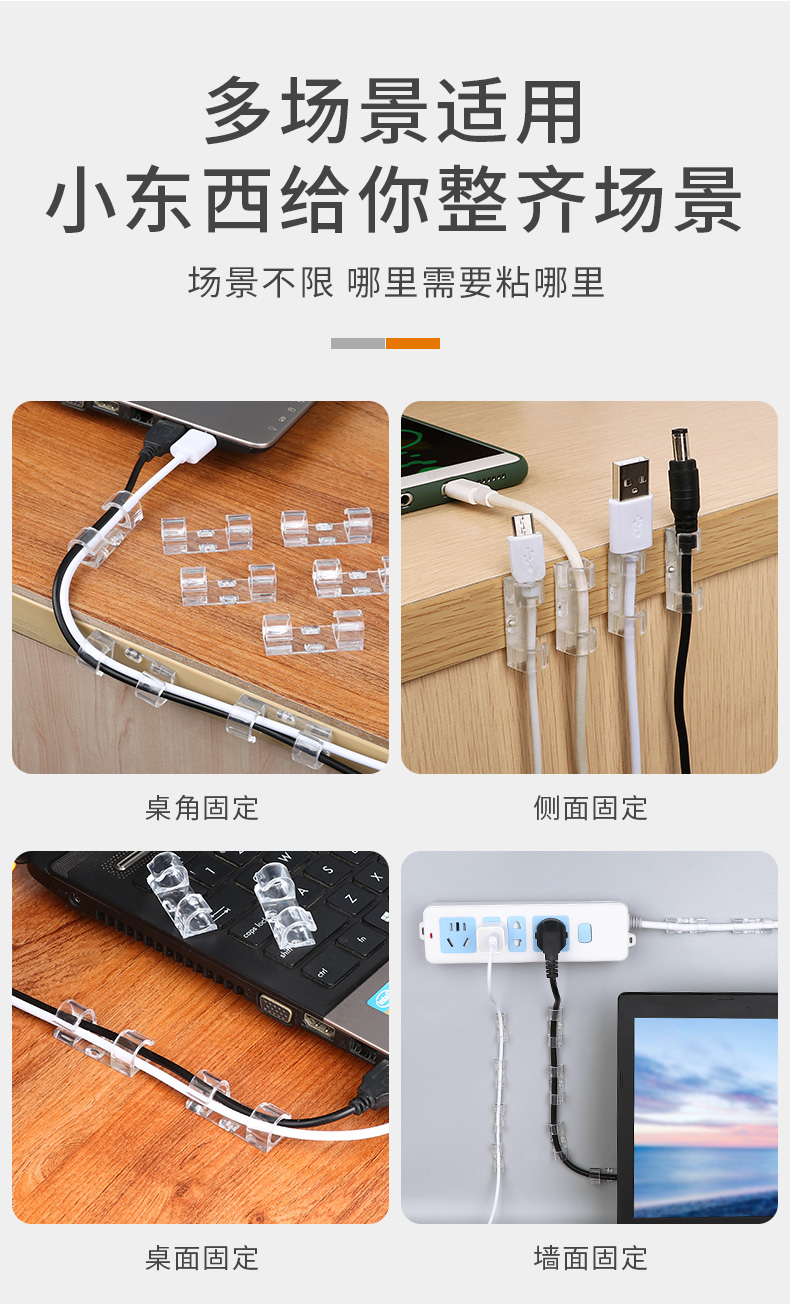 多场景适用
小东西给你整齐场景

场景不限 哪里需要粘哪里

桌角固定

侧面固定

桌面固定

墙面固定