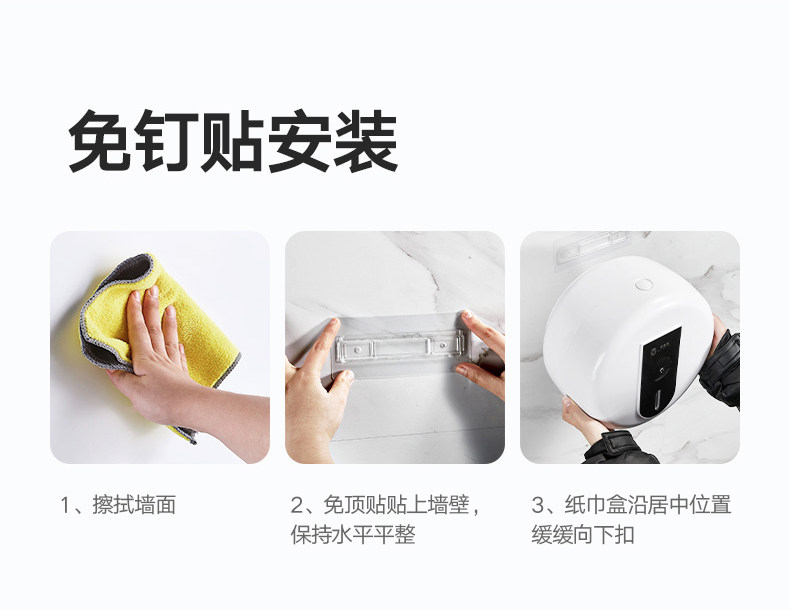 免钉贴安装

1、擦拭墙面

2、免顶贴贴上墙壁，保持水平平整

3、纸巾盒沿居中位置缓缓向下扣