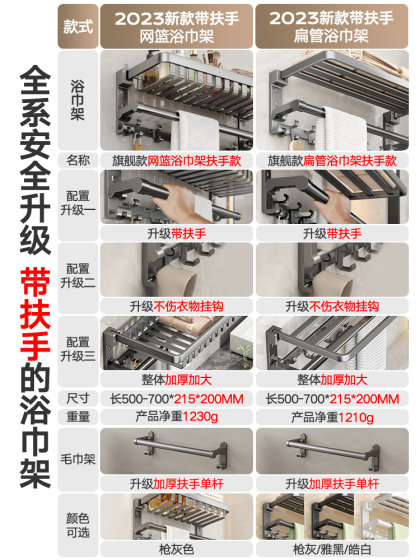 全系安全升级
带扶手的浴巾架

| 款式 | 2023新款带扶手 网篮浴巾架 | 2023新款带扶手 扁管浴巾架 |
|---|---|---|
| 浴巾架 | | |
| 名称 | 旗舰款网篮浴巾架扶手款 | 旗舰款扁管浴巾架扶手款 |
| 配置升级一 | 升级带扶手 | 升级带扶手 |
| 配置升级二 | 升级不伤衣物挂钩 | 升级不伤衣物挂钩 |
| 配置升级三 | 整体加厚加大 | 整体加厚加大 |
| 尺寸 | 长500-700*215*200MM | 长500-700*215*200MM |
| 重量 | 产品净重1230g | 产品净重1210g |
| 毛巾架 | 升级加厚扶手单杆 | 升级加厚扶手单杆 |
| 颜色可选 | 枪灰色 | 枪灰/雅黑/皓白 |