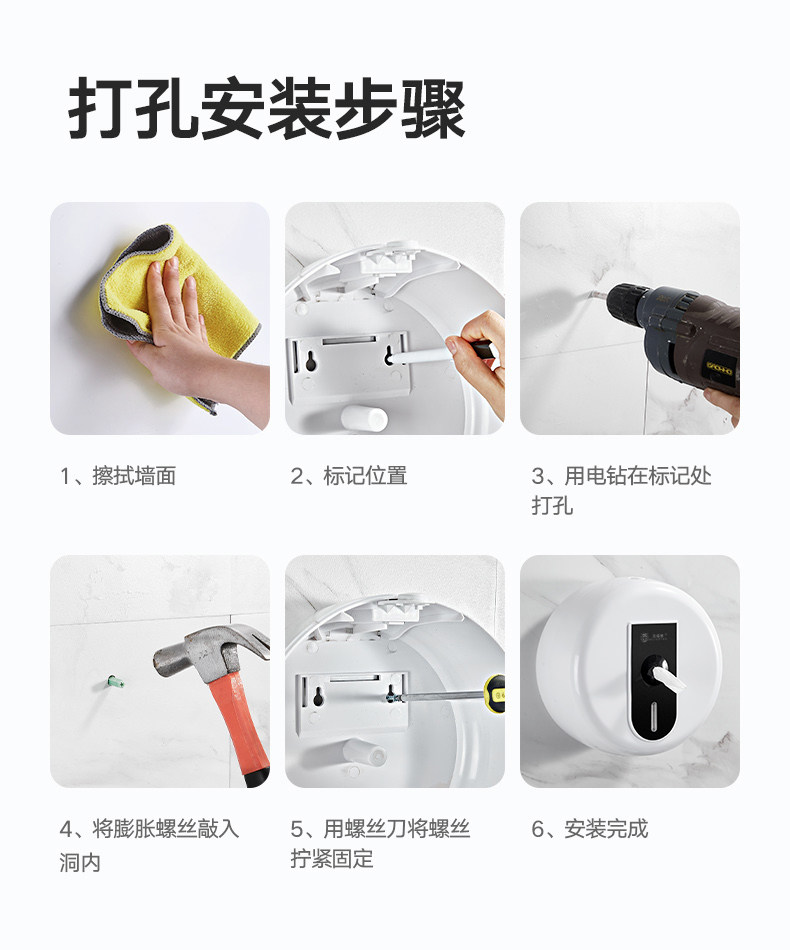 打孔安装步骤

1、擦拭墙面

2、标记位置

3、用电钻在标记处打孔

4、将膨胀螺丝敲入洞内

5、用螺丝刀将螺丝拧紧固定

6、安装完成