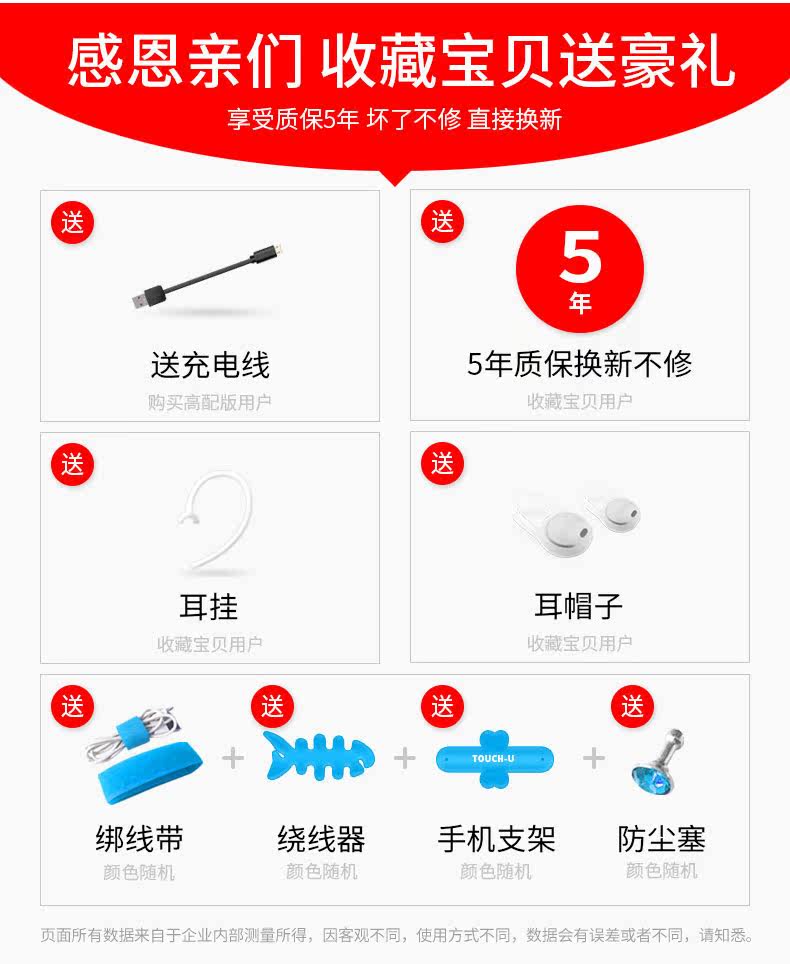 感恩亲们 收藏宝贝送豪礼

享受质保5年 坏了不修 直接换新

送

送充电线

购买高配版用户

送

5
年

5年质保换新不修

收藏宝贝用户

送

耳挂

收藏宝贝用户

送

耳帽子

收藏宝贝用户

送

绑线带

颜色随机

+

送

绕线器

颜色随机

+

送

TOUCH-U

手机支架

颜色随机

+

送

防尘塞

颜色随机

页面所有数据来自于企业内部测量所得，因客观不同，使用方式不同，数据会有误差或者不同，请知悉。