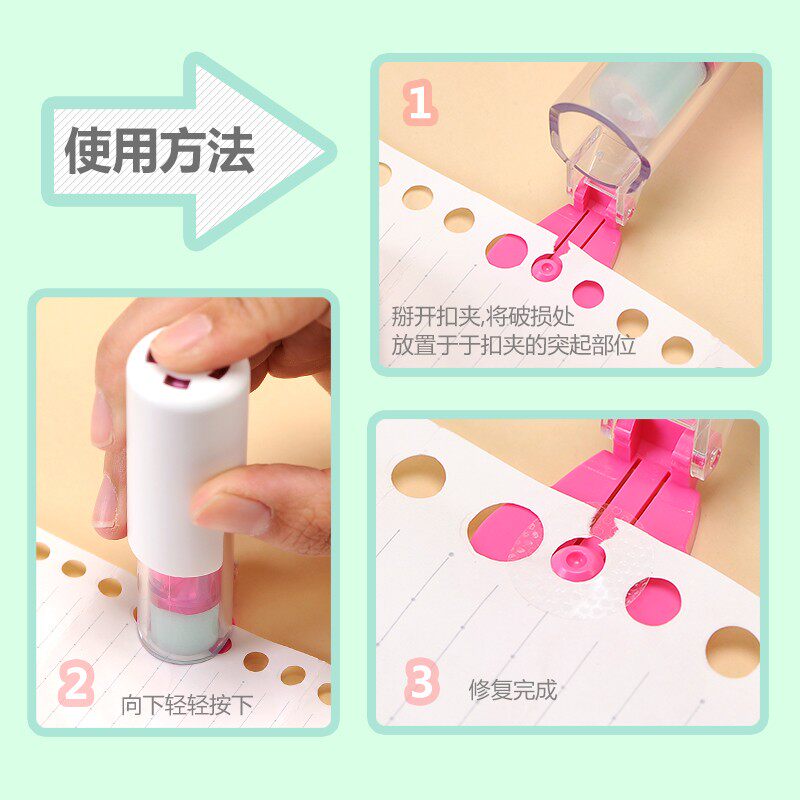 使用方法

1

掰开扣夹,将破损处
放置于于扣夹的突起部位

2

向下轻轻按下

3

修复完成