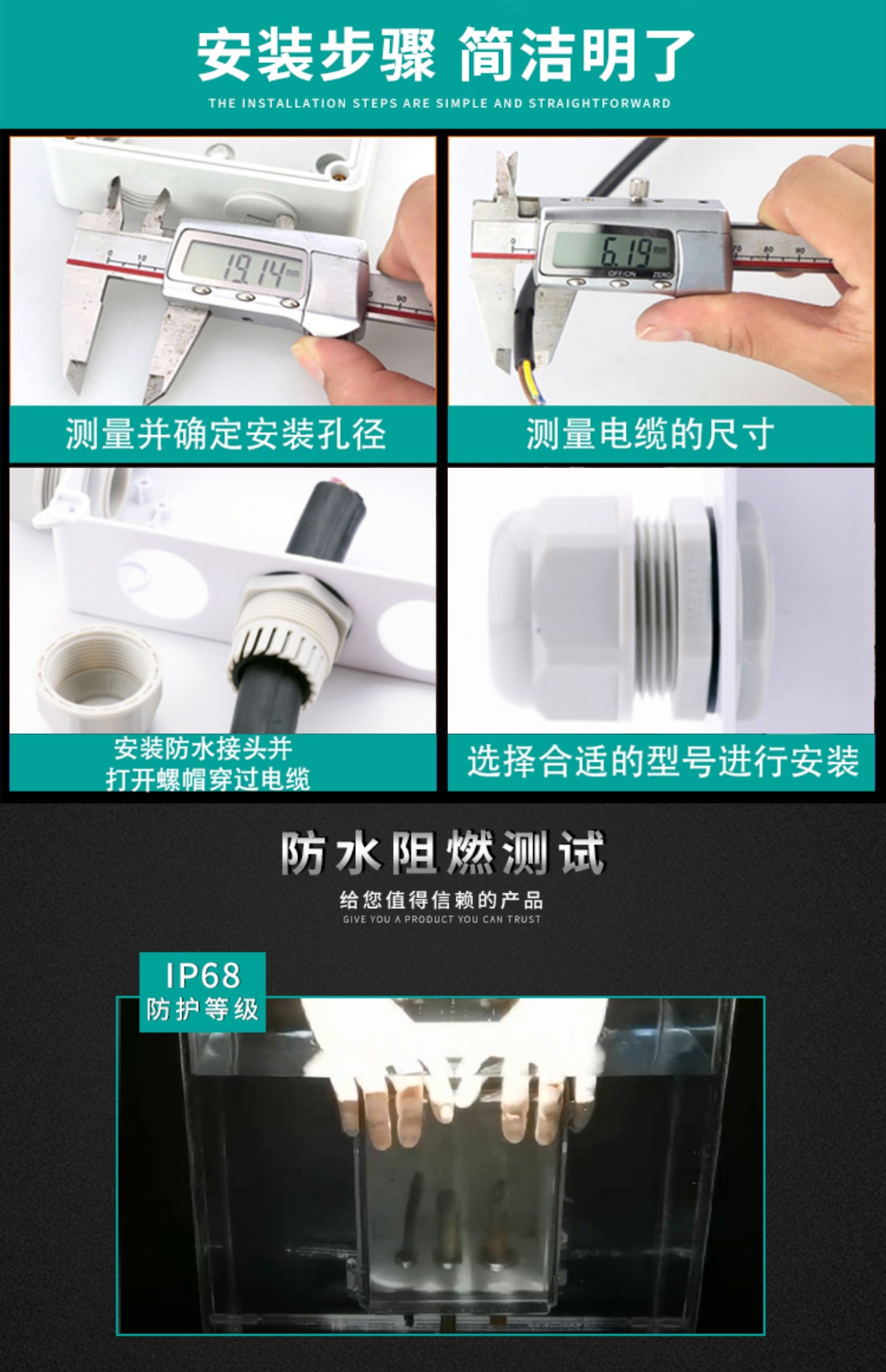 安装步骤 简洁明了

THE INSTALLATION STEPS ARE SIMPLE AND STRAIGHTFORWARD

19.14 mm

测量并确定安装孔径

6.19 mm

OFF/ON ZERO

测量电缆的尺寸

安装防水接头并
打开螺帽穿过电缆

选择合适的型号进行安装

防水阻燃测试

给您值得信赖的产品

GIVE YOU A PRODUCT YOU CAN TRUST

IP68
防护等级