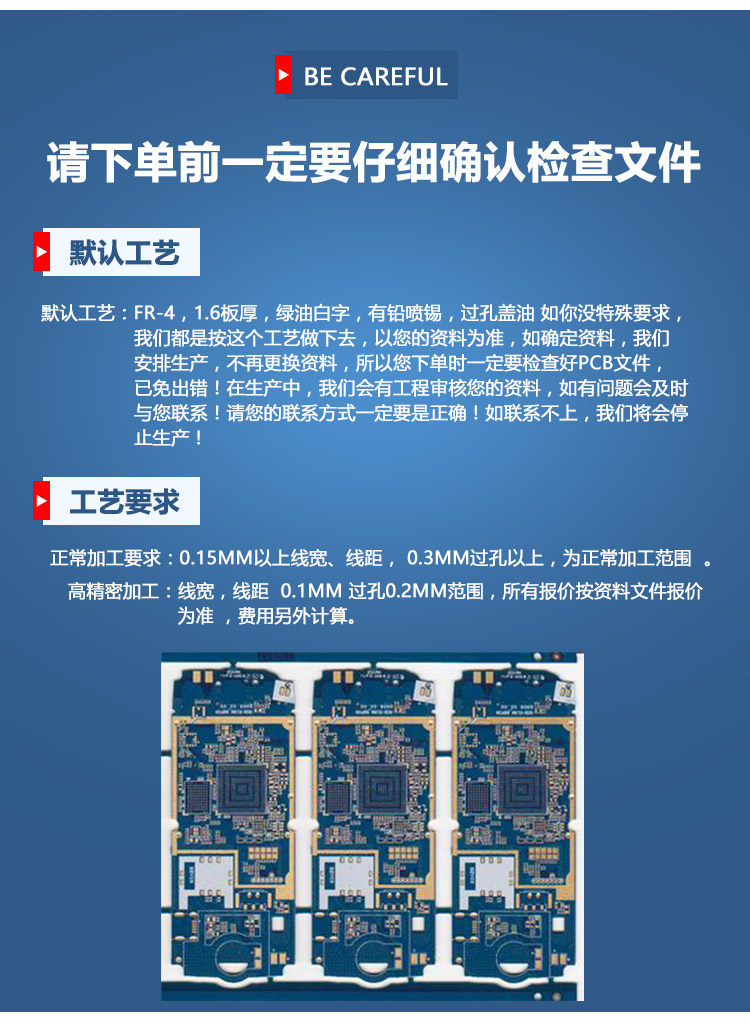 BE CAREFUL

请下单前一定要仔细确认检查文件

默认工艺

默认工艺：FR-4，1.6板厚，绿油白字，有铅喷锡，过孔盖油 如你没特殊要求，我们都是按这个工艺做下去，以您的资料为准，如确定资料，我们安排生产，不再更换资料，所以您下单时一定要检查好PCB文件，已免出错！在生产中，我们会有工程审核您的资料，如有问题会及时与您联系！请您的联系方式一定要是正确！如联系不上，我们将会停止生产！

工艺要求

正常加工要求：0.15MM以上线宽、线距， 0.3MM过孔以上，为正常加工范围 。

高精密加工：线宽，线距 0.1MM 过孔0.2MM范围，所有报价按资料文件报价为准 ，费用另外计算。