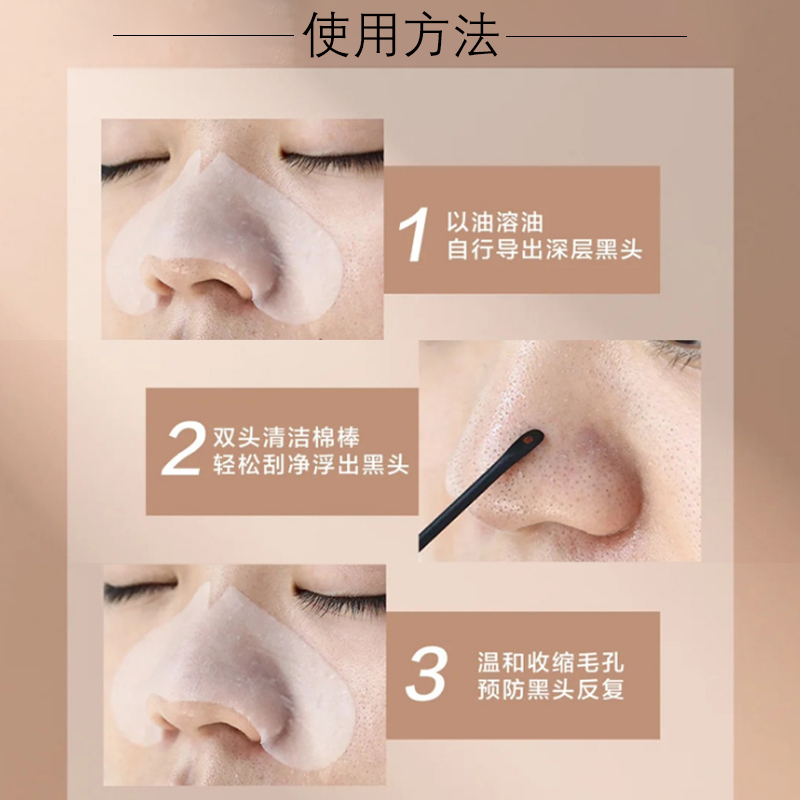 使用方法

1 以油溶油
自行导出深层黑头

2 双头清洁棉棒
轻松刮净浮出黑头

3 温和收缩毛孔
预防黑头反复