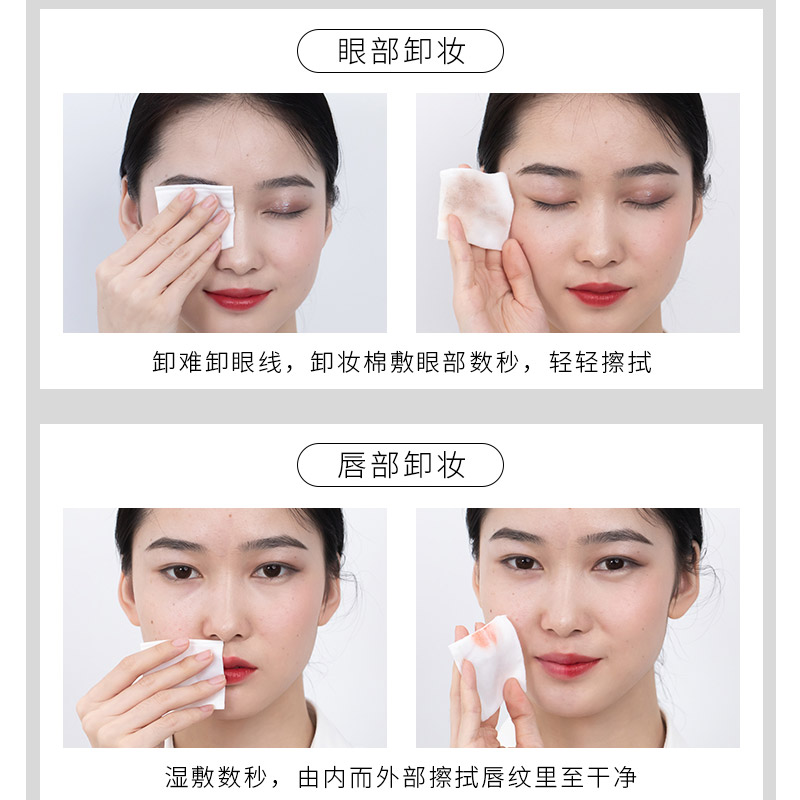 眼部卸妆

卸难卸眼线，卸妆棉敷眼部数秒，轻轻擦拭

唇部卸妆

湿敷数秒，由内而外部擦拭唇纹里至干净