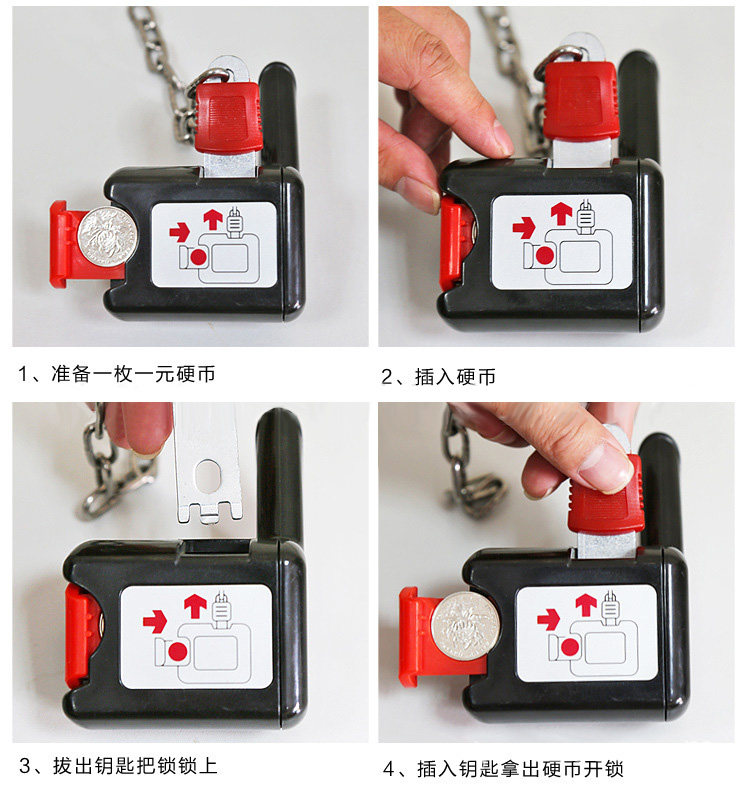 1、准备一枚一元硬币

2、插入硬币

3、拔出钥匙把锁锁上

4、插入钥匙拿出硬币开锁