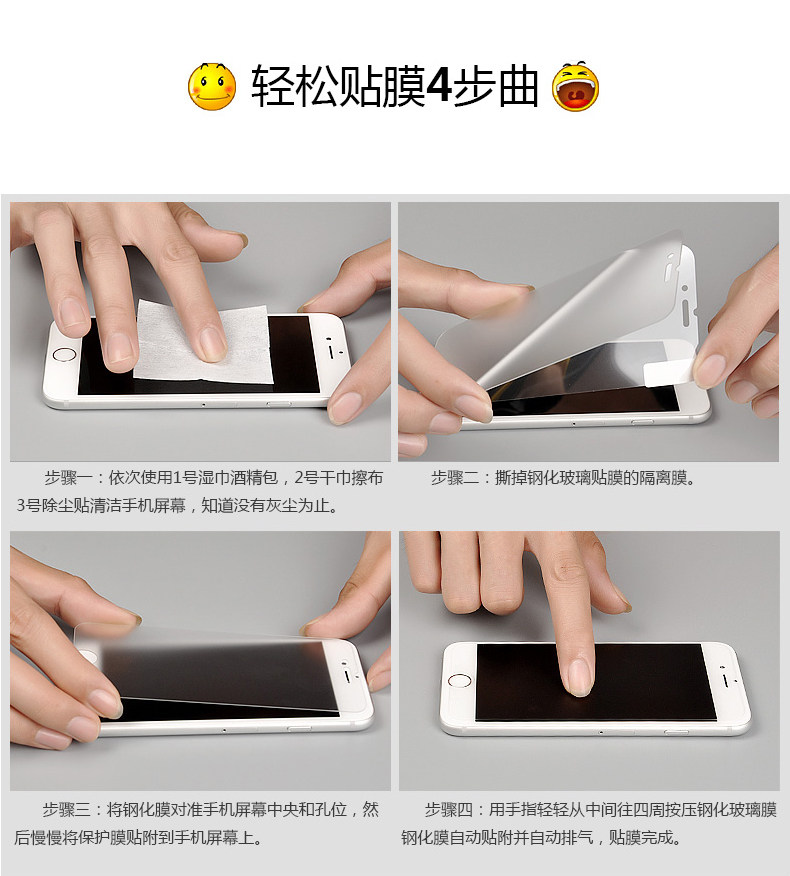 轻松贴膜4步曲

步骤一：依次使用1号湿巾酒精包，2号干巾擦布3号除尘贴清洁手机屏幕，知道没有灰尘为止。

步骤二：撕掉钢化玻璃贴膜的隔离膜。

步骤三：将钢化膜对准手机屏幕中央和孔位，然后慢慢将保护膜贴附到手机屏幕上。

步骤四：用手指轻轻从中间往四周按压钢化玻璃膜钢化膜自动贴附并自动排气，贴膜完成。