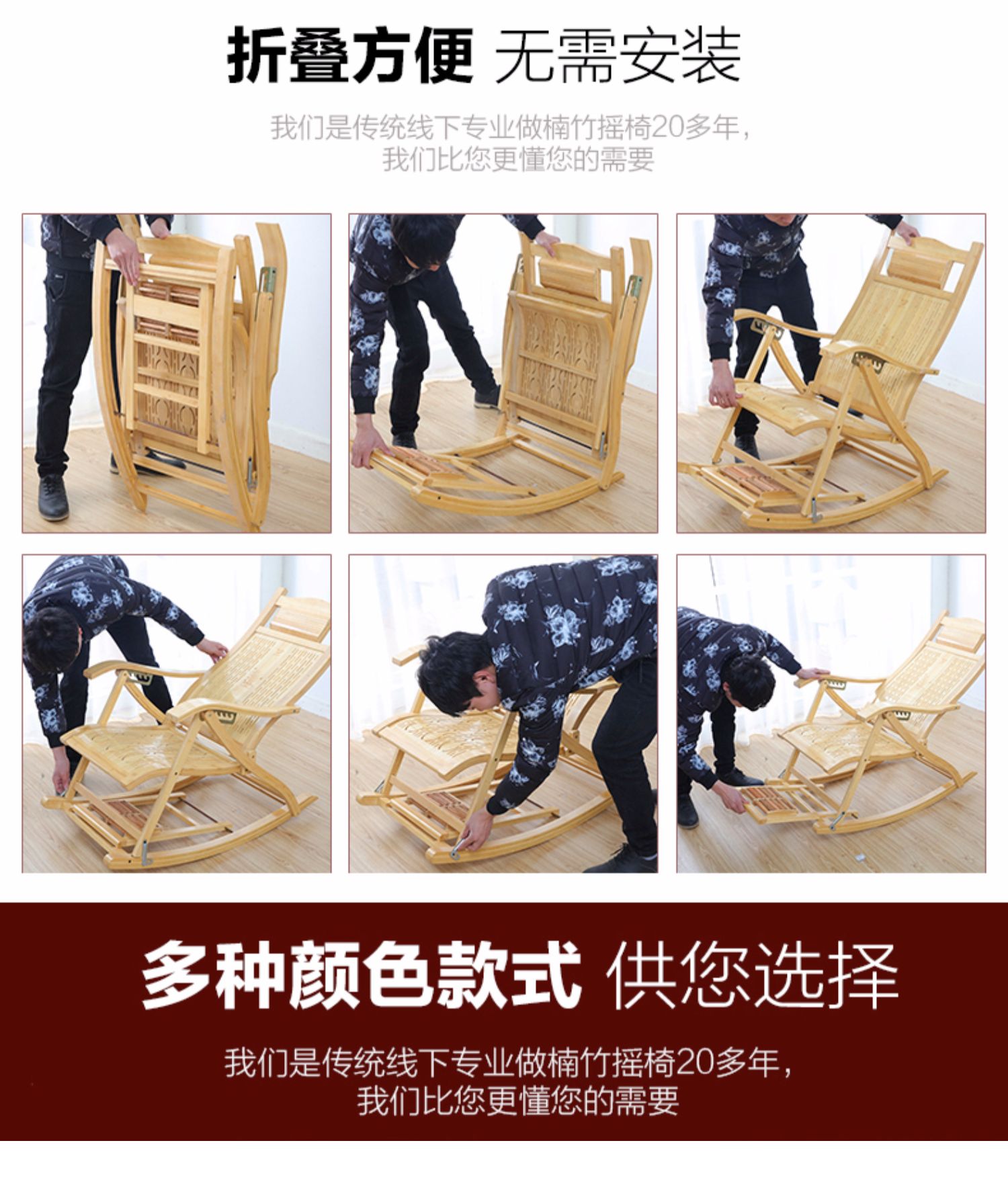 折叠方便 无需安装

我们是传统线下专业做楠竹摇椅20多年，
我们比您更懂您的需要

多种颜色款式 供您选择

我们是传统线下专业做楠竹摇椅20多年，
我们比您更懂您的需要