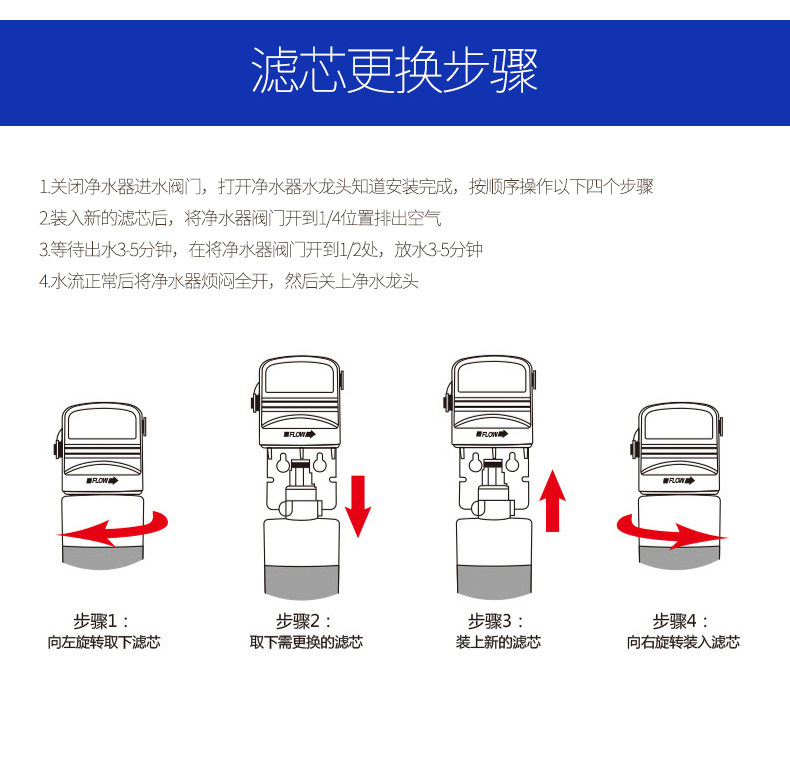 滤芯更换步骤

1.关闭净水器进水阀门，打开净水器水龙头知道安装完成，按顺序操作以下四个步骤
2.装入新的滤芯后，将净水器阀门开到1/4位置排出空气
3.等待出水3-5分钟，在将净水器阀门开到1/2处，放水3-5分钟
4.水流正常后将净水器烦闷全开，然后关上净水龙头

FLOW

FLOW

FLOW

FLOW

步骤1：
向左旋转取下滤芯

步骤2：
取下需更换的滤芯

步骤3：
装上新的滤芯

步骤4：
向右旋转装入滤芯